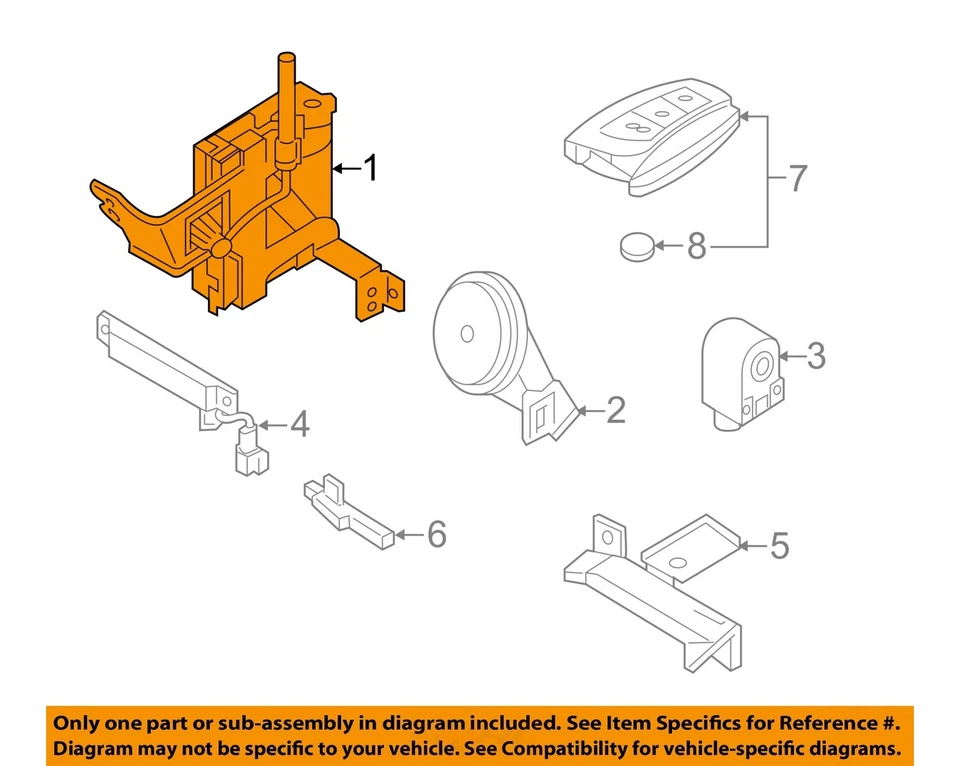 1
7
8
3
2
4
6
5

Only one part or sub-assembly in diagram included. See Item Specifics for Reference #.
Diagram may not be specific to your vehicle. See Compatibility for vehicle-specific diagrams.