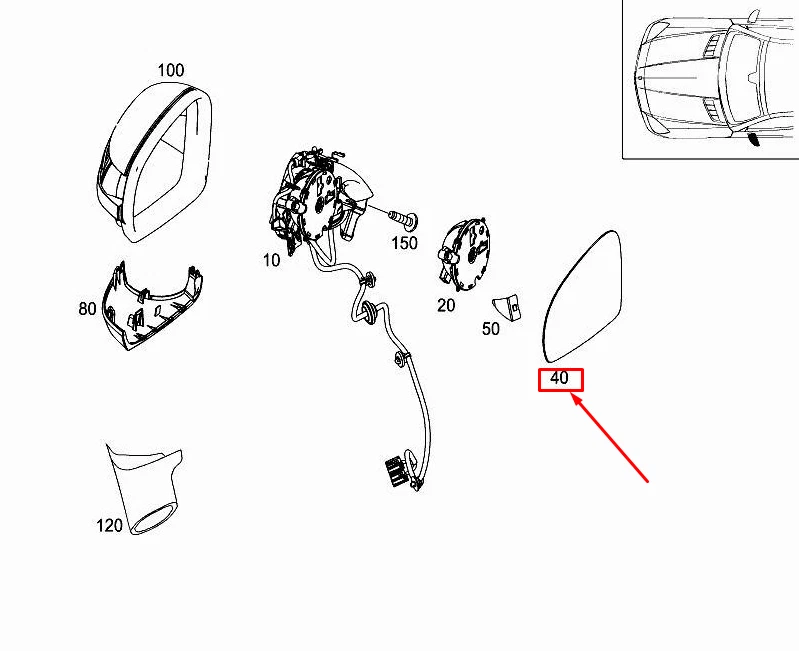 100
10
150
80
20
50
40
120