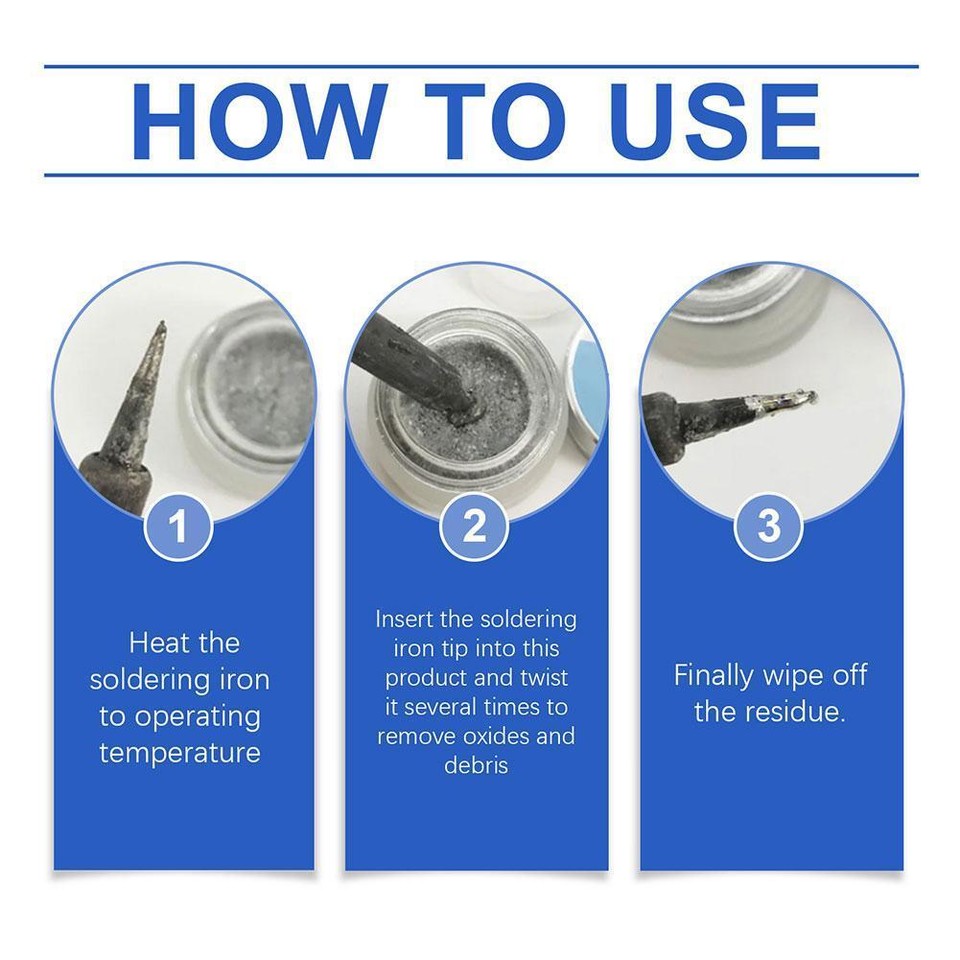 HOW TO USE

1

Heat the soldering iron to operating temperature

2

Insert the soldering iron tip into this product and twist it several times to remove oxides and debris

3

Finally wipe off the residue.