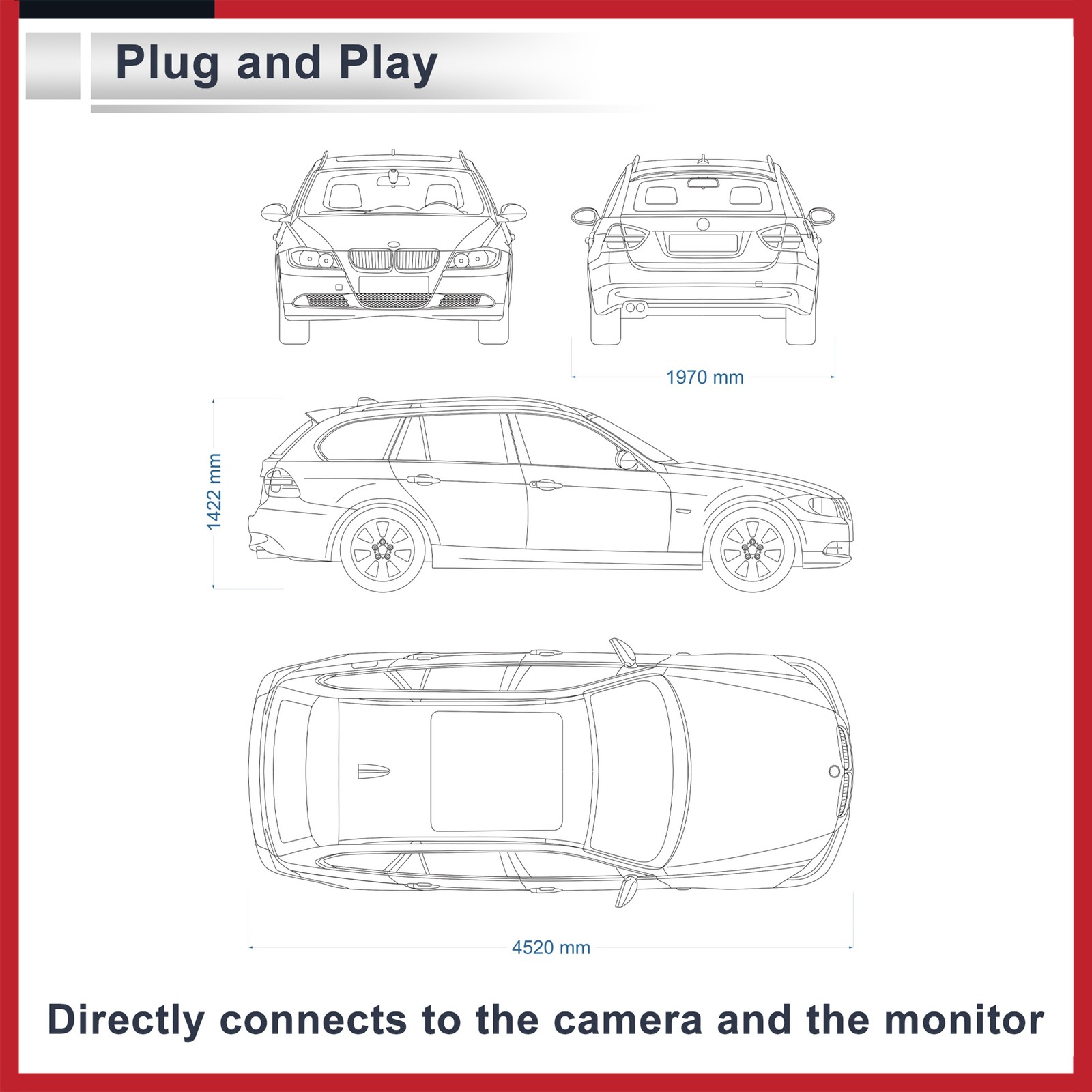 Plug and Play

1970 mm

1422 mm

4520 mm

Directly connects to the camera and the monitor