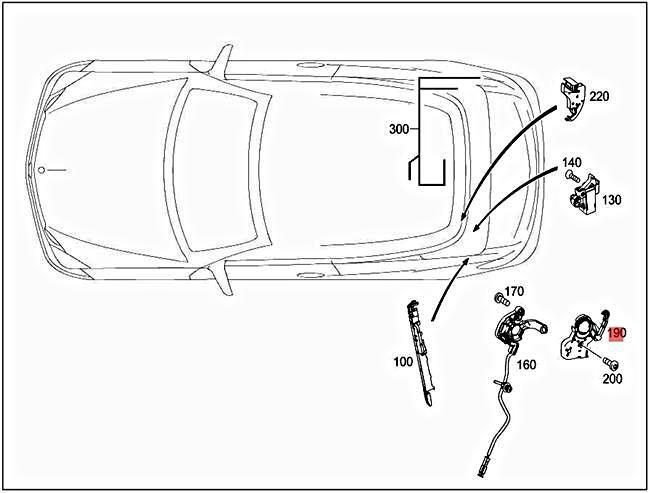 220
300
140
130
170
190
100
160
200