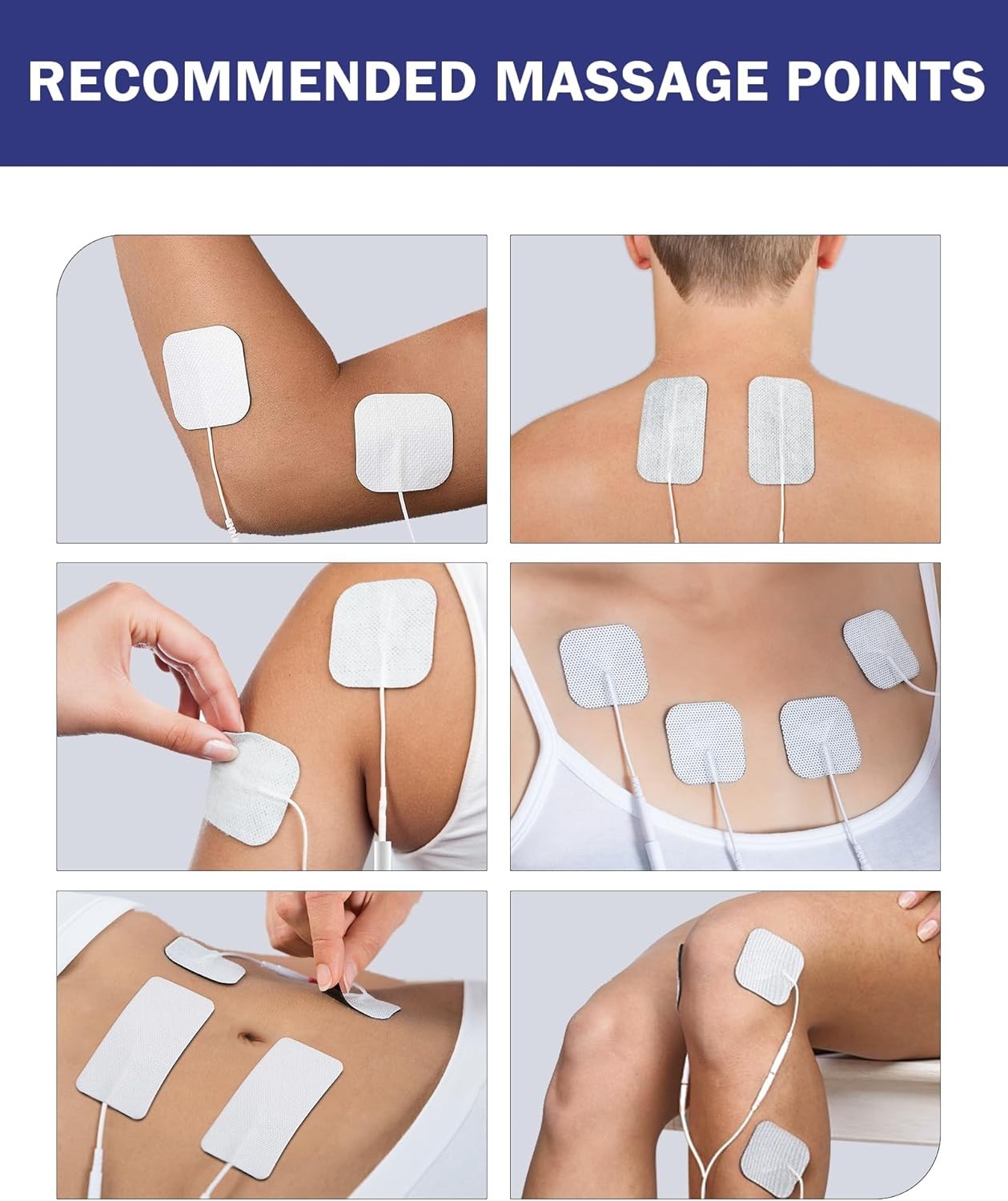 RECOMMENDED MASSAGE POINTS