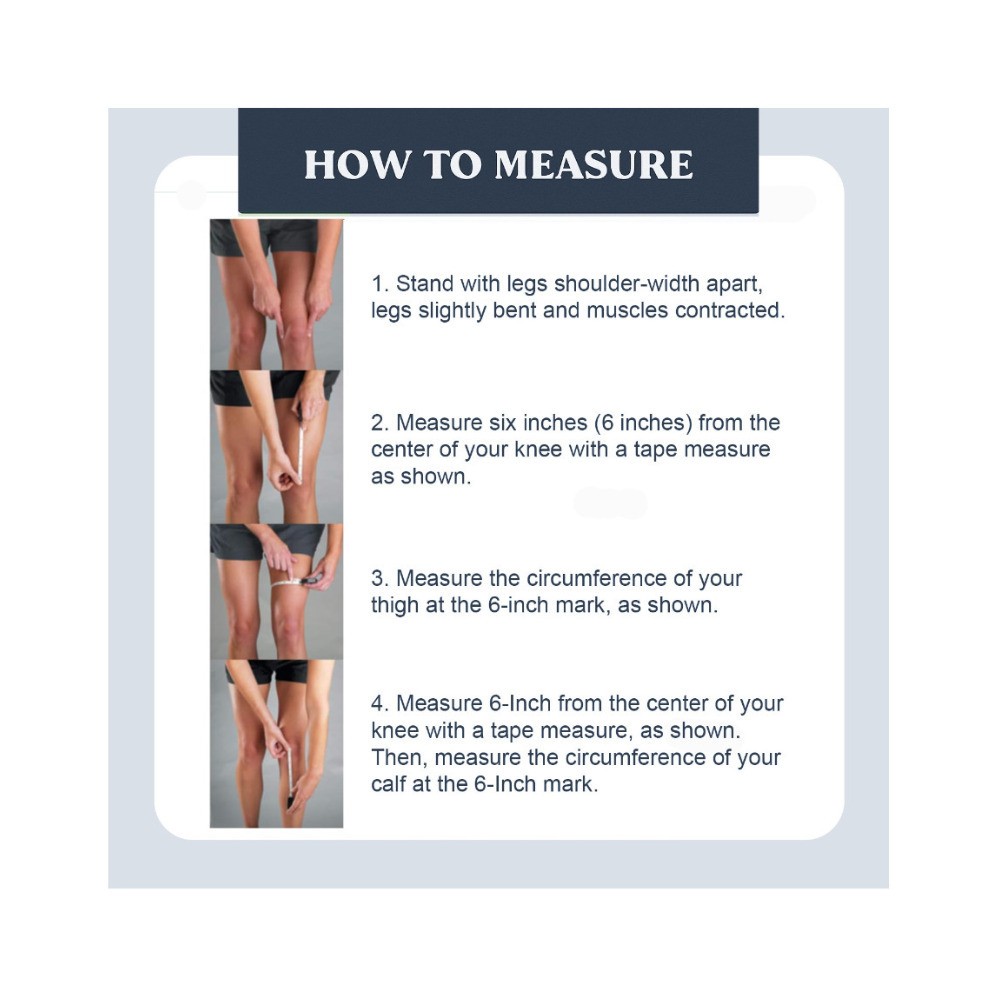 HOW TO MEASURE

1. Stand with legs shoulder-width apart, legs slightly bent and muscles contracted.

2. Measure six inches (6 inches) from the center of your knee with a tape measure as shown.

3. Measure the circumference of your thigh at the 6-inch mark, as shown.

4. Measure 6-Inch from the center of your knee with a tape measure, as shown. Then, measure the circumference of your calf at the 6-Inch mark.