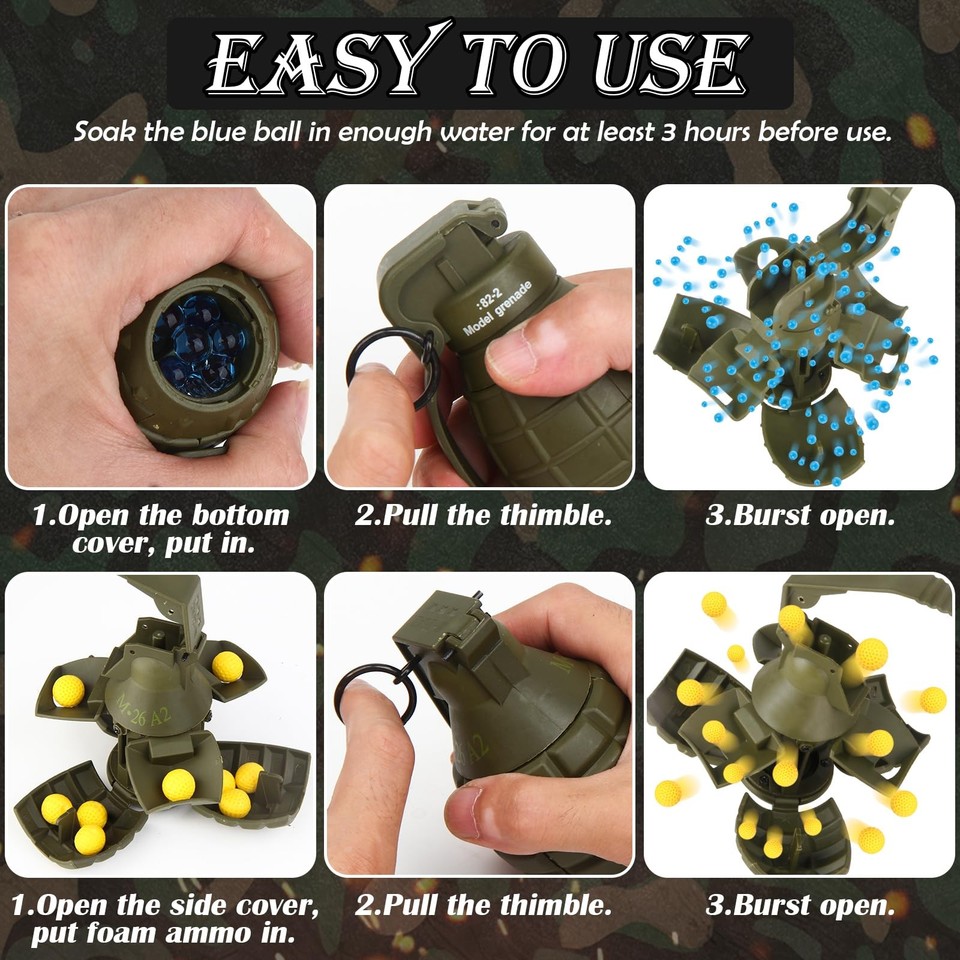 EASY TO USE

Soak the blue ball in enough water for at least 3 hours before use.

:82-2
Model grenade

1.Open the bottom cover, put in.

2.Pull the thimble.

3.Burst open.

M-26 A2

1.Open the side cover, put foam ammo in.

2.Pull the thimble.

3.Burst open.