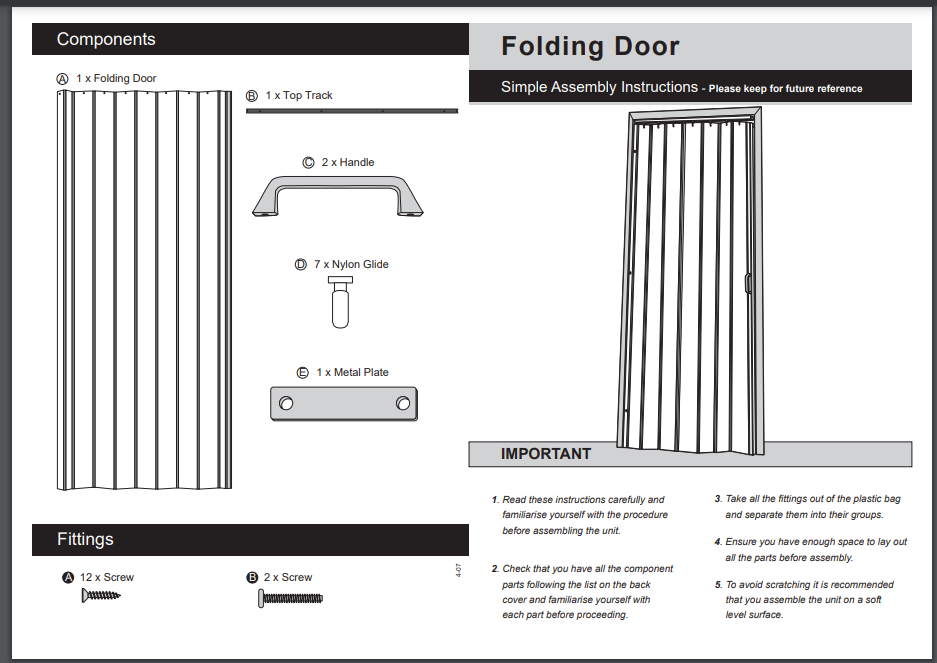 Components

Ⓐ 1 x Folding Door

Ⓑ 1 x Top Track

Ⓒ 2 x Handle

Ⓓ 7 x Nylon Glide

Ⓔ 1 x Metal Plate

Fittings

Ⓐ 12 x Screw

Ⓑ 2 x Screw

4-07

Folding Door

Simple Assembly Instructions - Please keep for future reference

IMPORTANT

1. Read these instructions carefully and familiarise yourself with the procedure before assembling the unit.

2. Check that you have all the component parts following the list on the back cover and familiarise yourself with each part before proceeding.

3. Take all the fittings out of the plastic bag and separate them into their groups.

4. Ensure you have enough space to lay out all the parts before assembly.

5. To avoid scratching it is recommended that you assemble the unit on a soft level surface.