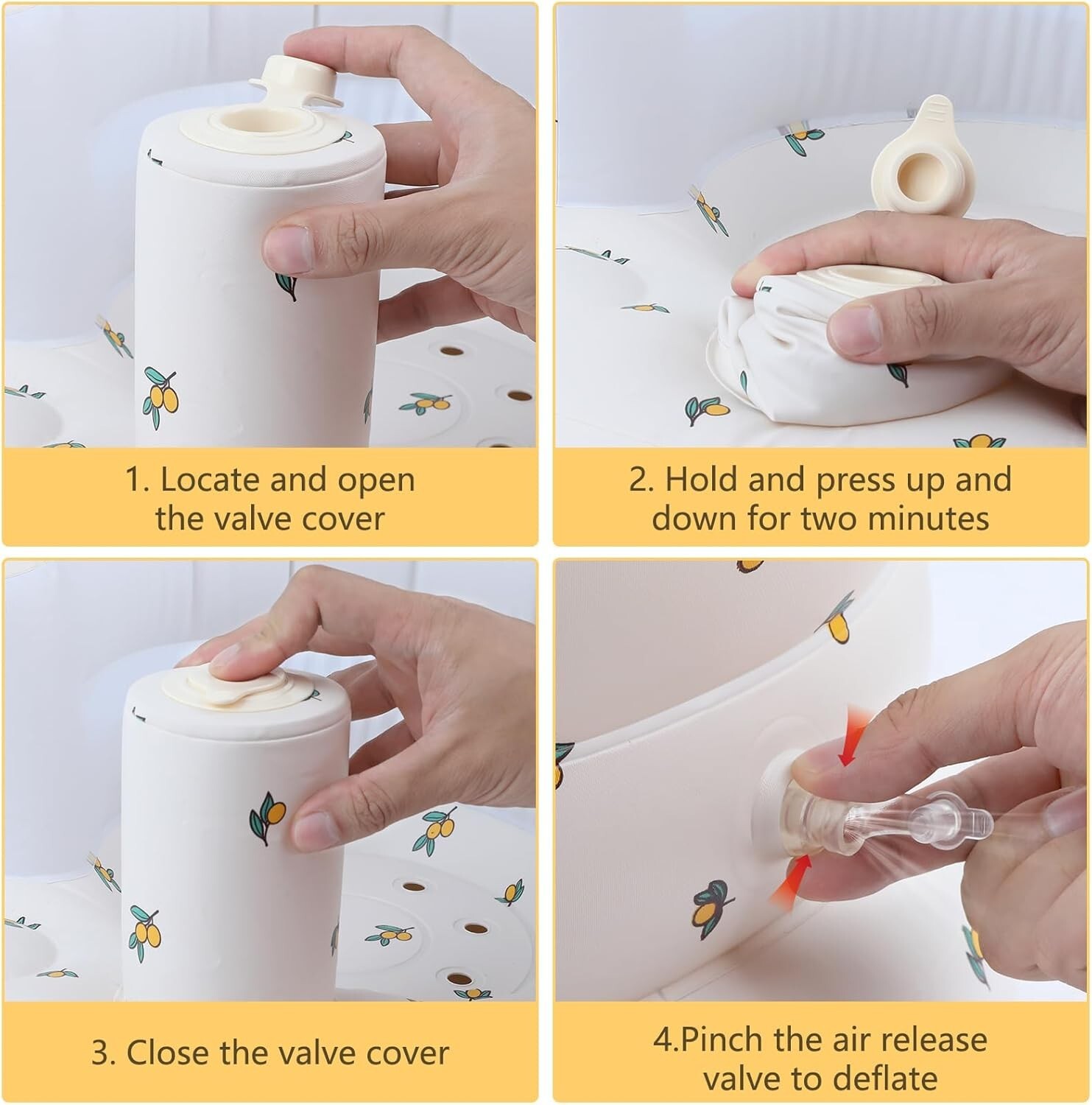 1. Locate and open the valve cover

2. Hold and press up and down for two minutes

3. Close the valve cover

4.Pinch the air release valve to deflate