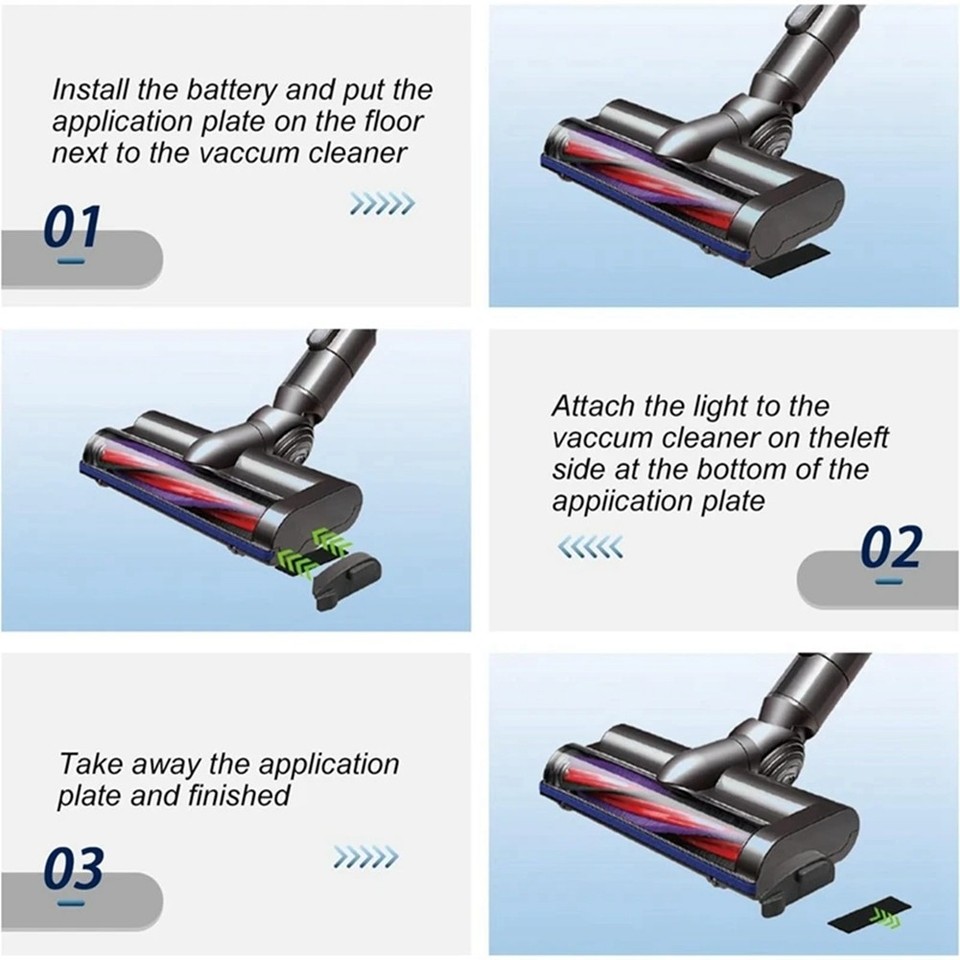 Install the battery and put the application plate on the floor next to the vaccum cleaner

01

Attach the light to the vaccum cleaner on theleft side at the bottom of the appiication plate

02

Take away the application plate and finished

03