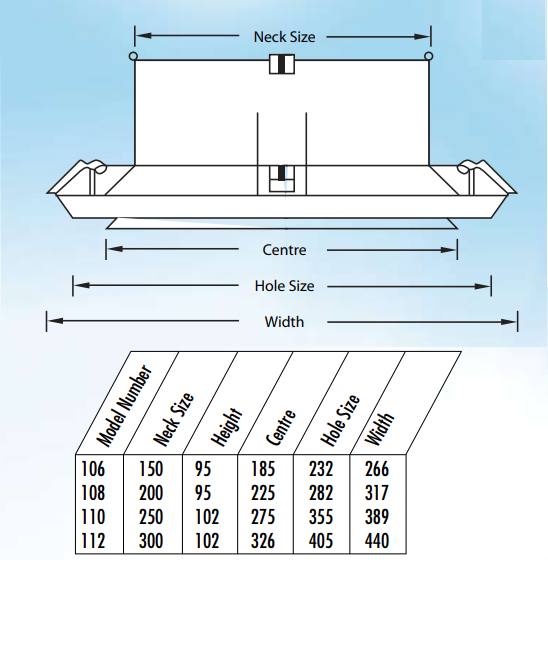 Neck Size

Centre

Hole Size

Width

| Model Number | Neck Size | Height | Centre | Hole Size | Width |
|---|---|---|---|---|---|
| 106 | 150 | 95 | 185 | 232 | 266 |
| 108 | 200 | 95 | 225 | 282 | 317 |
| 110 | 250 | 102 | 275 | 355 | 389 |
| 112 | 300 | 102 | 326 | 405 | 440 |