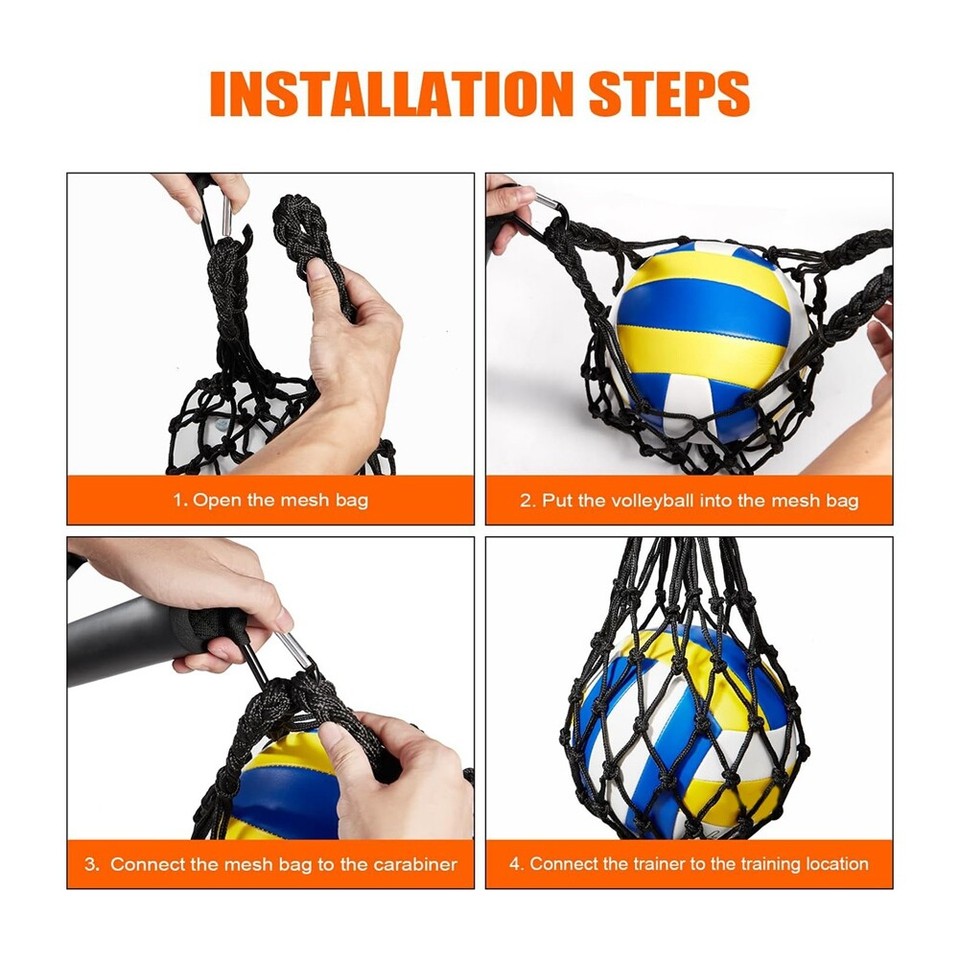 INSTALLATION STEPS

1. Open the mesh bag

2. Put the volleyball into the mesh bag

3. Connect the mesh bag to the carabiner

4. Connect the trainer to the training location