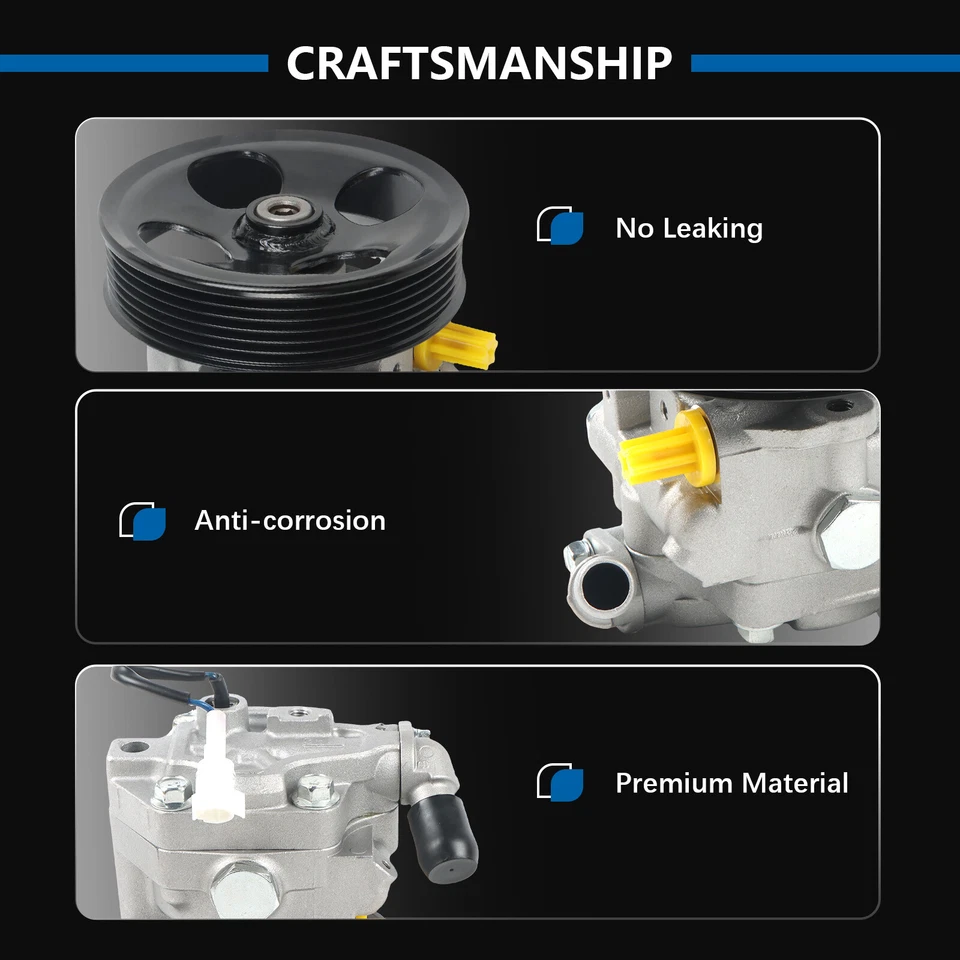 CRAFTSMANSHIP

No Leaking

Anti-corrosion

Premium Material