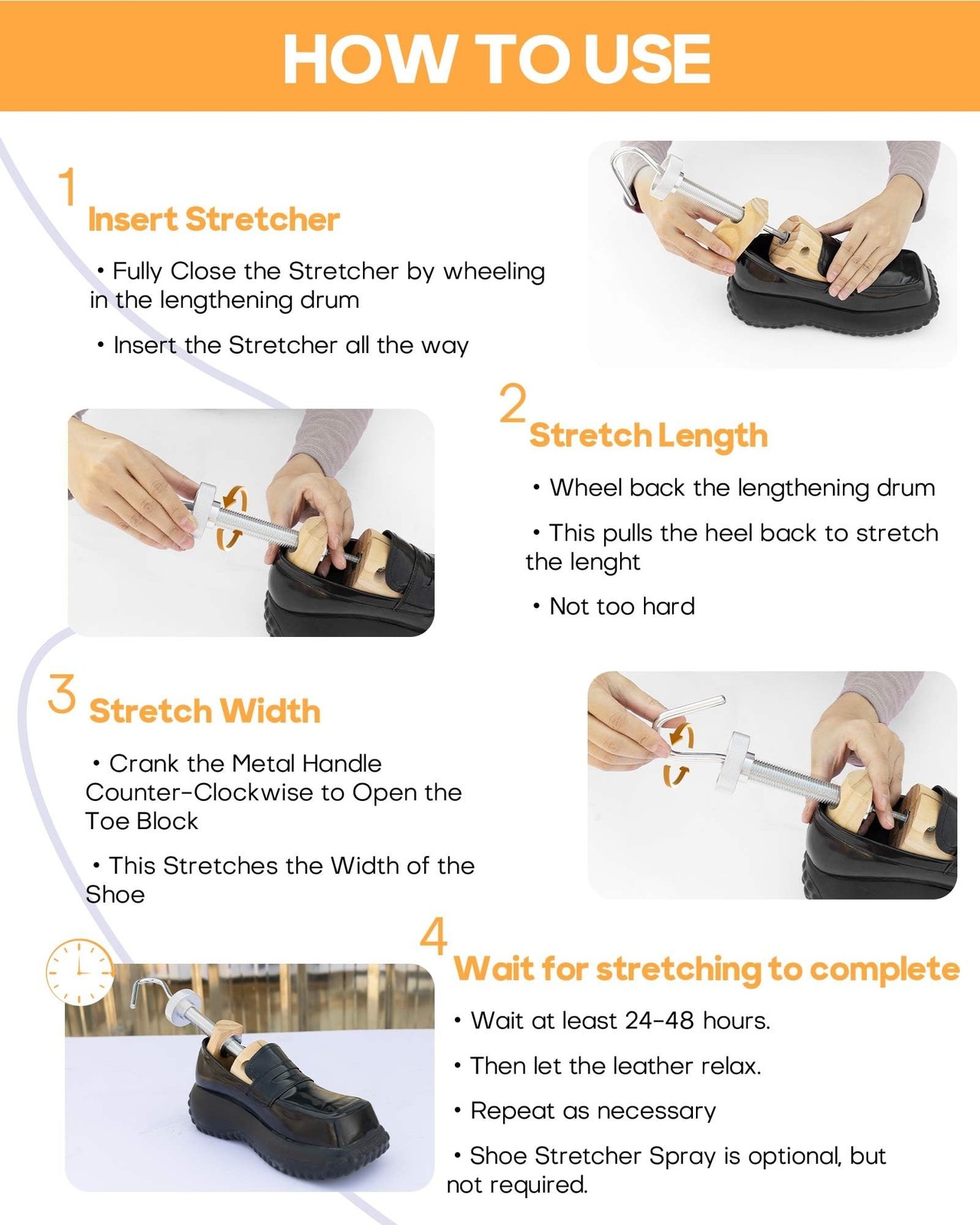 HOW TO USE

1 Insert Stretcher

• Fully Close the Stretcher by wheeling in the lengthening drum

• Insert the Stretcher all the way

2 Stretch Length

• Wheel back the lengthening drum

• This pulls the heel back to stretch the lenght

• Not too hard

3 Stretch Width

• Crank the Metal Handle Counter-Clockwise to Open the Toe Block

• This Stretches the Width of the Shoe

4 Wait for stretching to complete

• Wait at least 24-48 hours.

• Then let the leather relax.

• Repeat as necessary

• Shoe Stretcher Spray is optional, but not required.