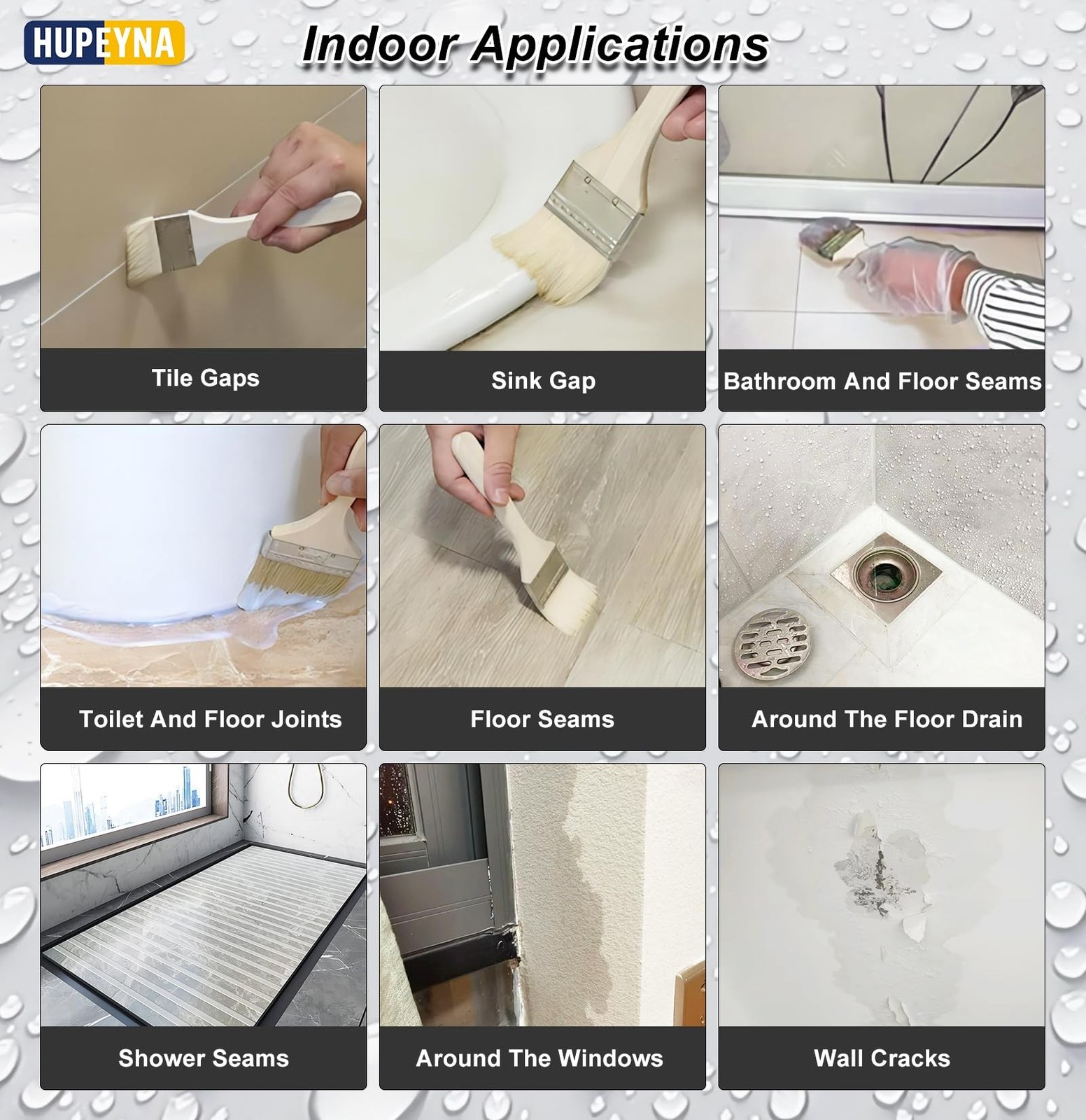 HUPEYNA

Indoor Applications

Tile Gaps

Sink Gap

Bathroom And Floor Seams

Toilet And Floor Joints

Floor Seams

Around The Floor Drain

Shower Seams

Around The Windows

Wall Cracks