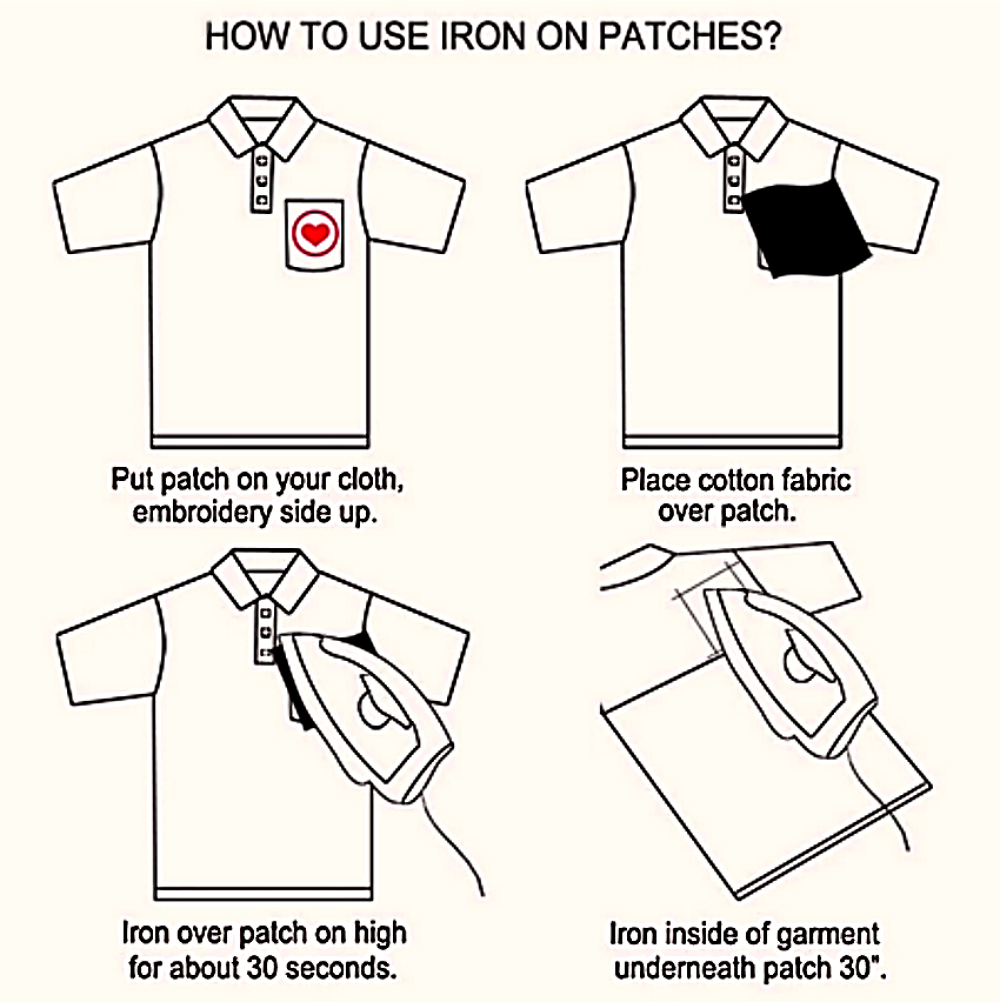 HOW TO USE IRON ON PATCHES?

Put patch on your cloth, embroidery side up.

Place cotton fabric over patch.

Iron over patch on high for about 30 seconds.

Iron inside of garment underneath patch 30".