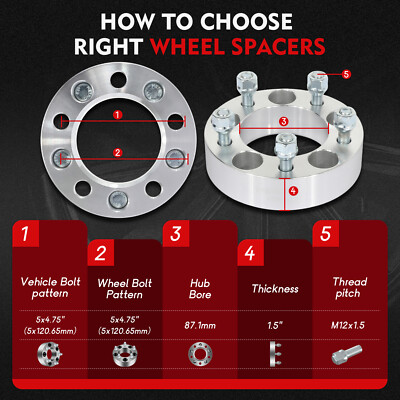 HOW TO CHOOSE
RIGHT WHEEL SPACERS

1
2
3
4
5

| 1 | 2 | 3 | 4 | 5 |
|---|---|---|---|---|
| Vehicle Bolt pattern | Wheel Bolt Pattern | Hub Bore | Thickness | Thread pitch |
| 5x4.75" (5x120.65mm) | 5x4.75" (5x120.65mm) | 87.1mm | 1.5" | M12x1.5 |