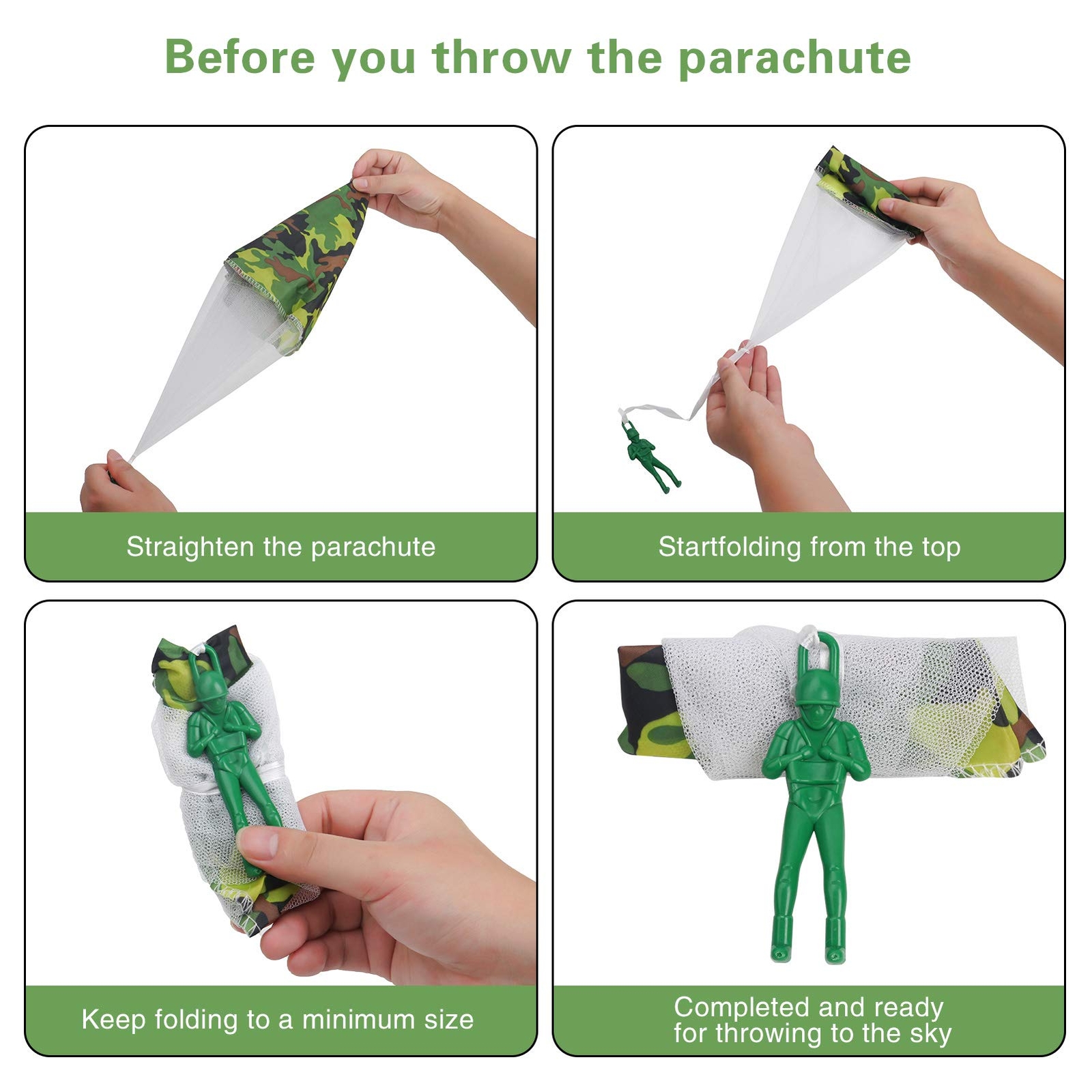 Before you throw the parachute

Straighten the parachute

Startfolding from the top

Keep folding to a minimum size

Completed and ready for throwing to the sky