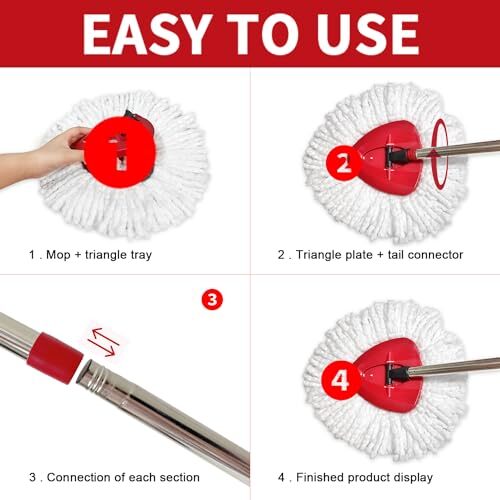 EASY TO USE

1

1 . Mop + triangle tray

2

2 . Triangle plate + tail connector

3

3 . Connection of each section

4

4 . Finished product display