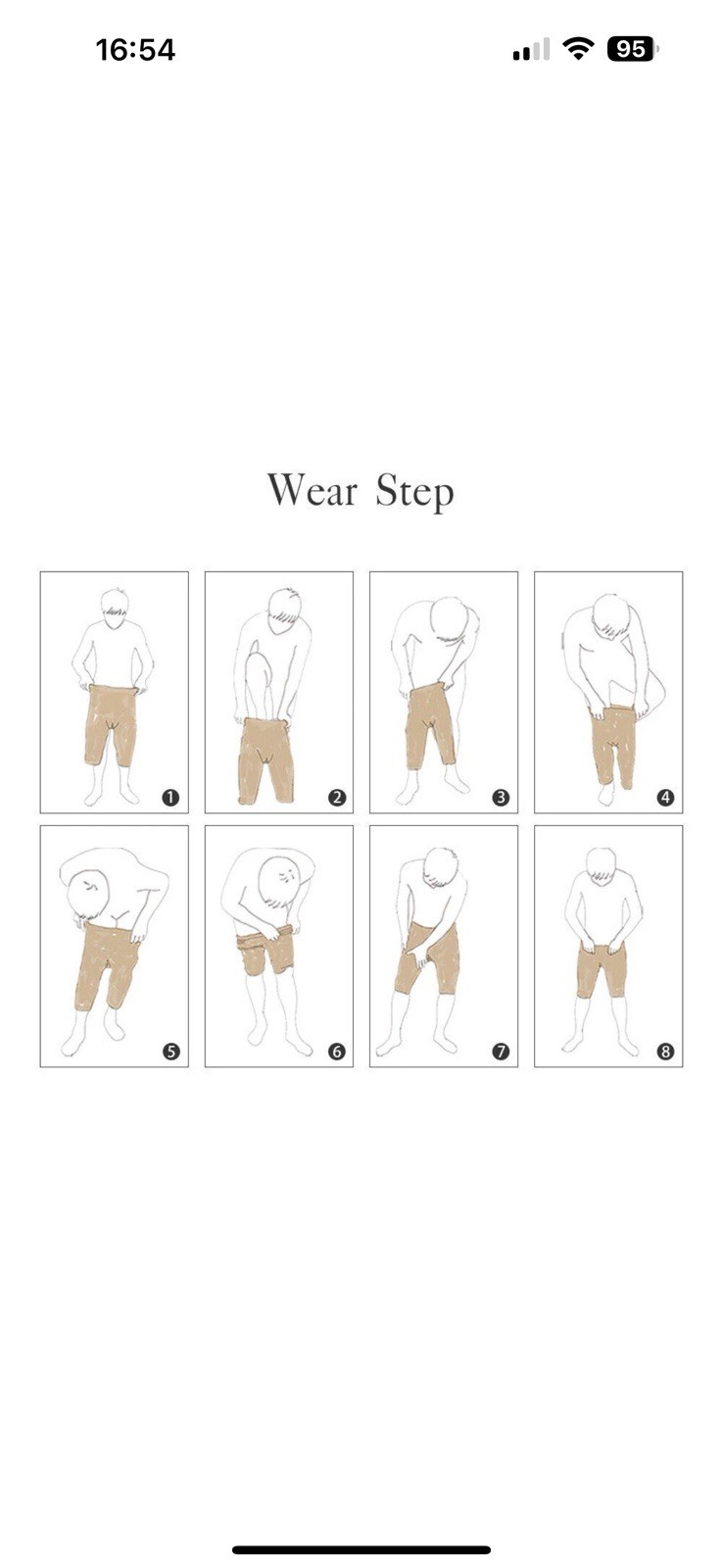 16:54

95

Wear Step

1

2

3

4

5

6

7

8