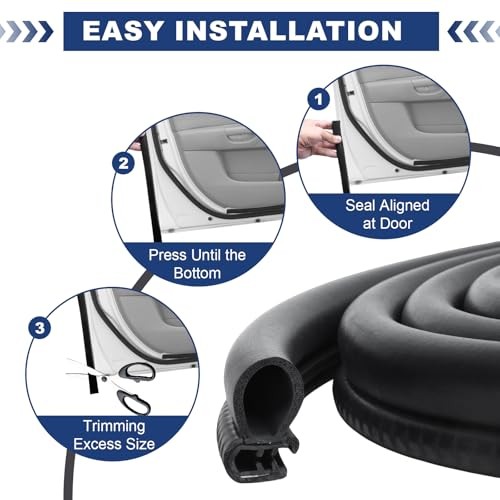 EASY INSTALLATION

1
Seal Aligned at Door

2
Press Until the Bottom

3
Trimming Excess Size