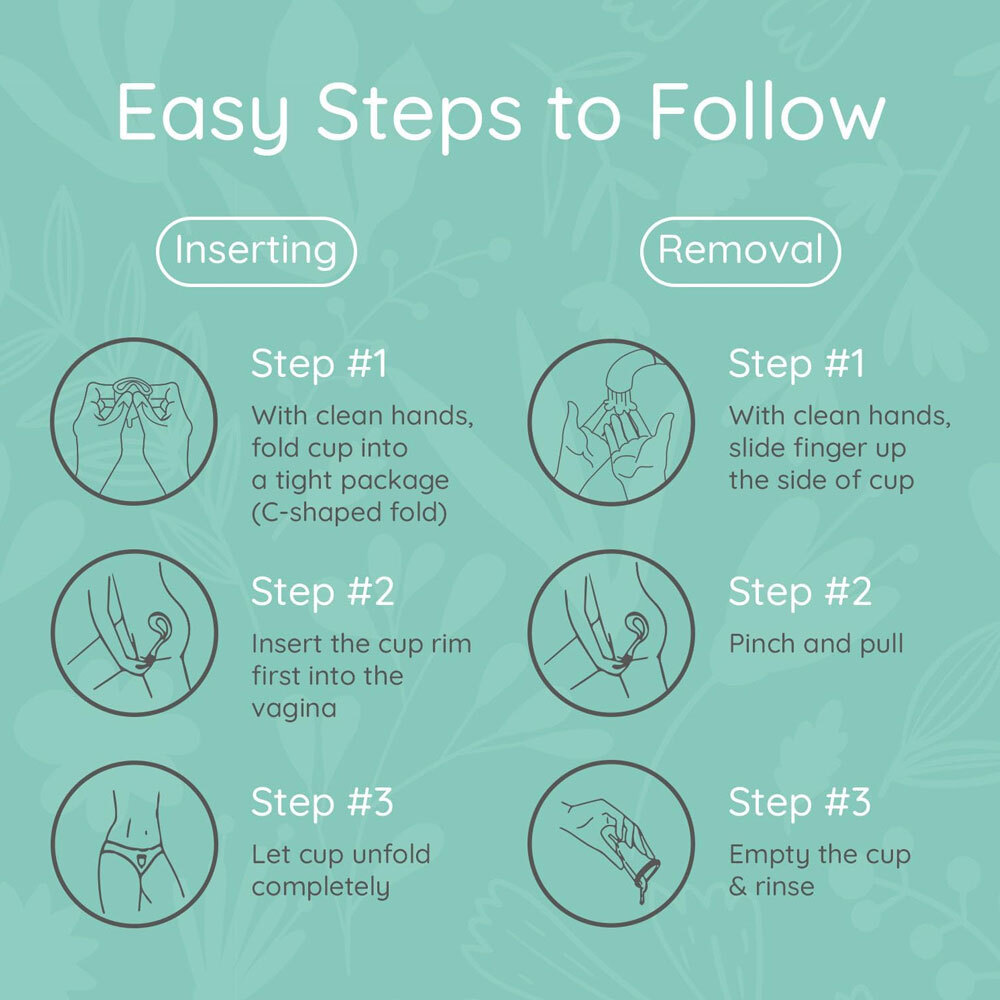 Easy Steps to Follow

Inserting

Step #1
With clean hands, fold cup into a tight package (C-shaped fold)

Step #2
Insert the cup rim first into the vagina

Step #3
Let cup unfold completely

Removal

Step #1
With clean hands, slide finger up the side of cup

Step #2
Pinch and pull

Step #3
Empty the cup & rinse