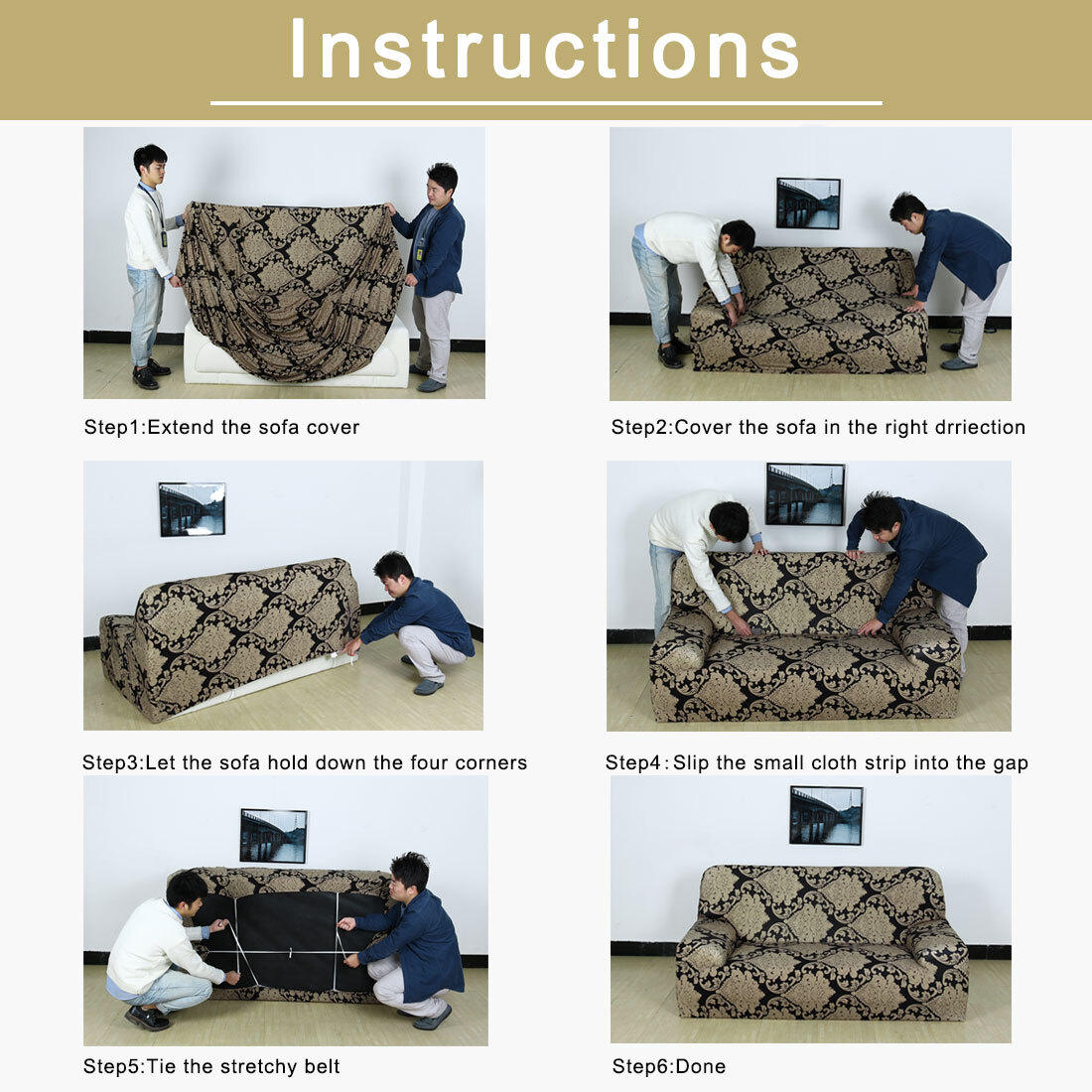 Instructions

Step1:Extend the sofa cover

Step2:Cover the sofa in the right drriection

Step3:Let the sofa hold down the four corners

Step4：Slip the small cloth strip into the gap

Step5:Tie the stretchy belt

Step6:Done