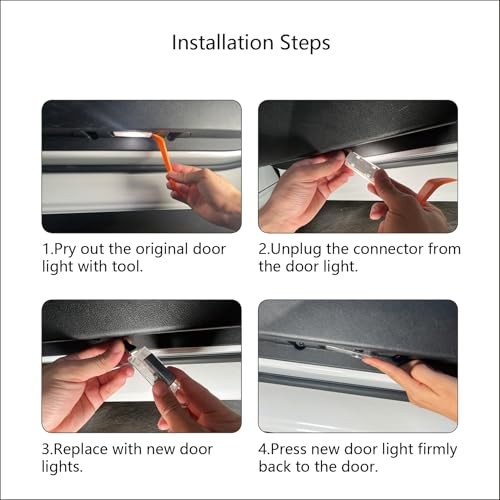 Installation Steps

1.Pry out the original door light with tool.

2.Unplug the connector from the door light.

3.Replace with new door lights.

4.Press new door light firmly back to the door.