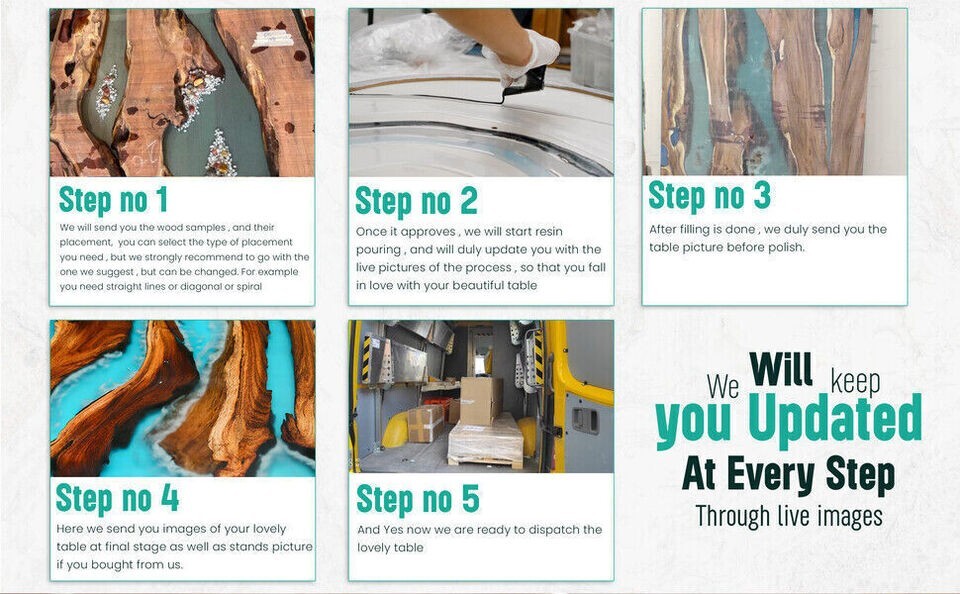 Step no 1

We will send you the wood samples , and their placement, you can select the type of placement you need , but we strongly recommend to go with the one we suggest , but can be changed. For example you need straight lines or diagonal or spiral

Step no 2

Once it approves , we will start resin pouring , and will duly update you with the live pictures of the process , so that you fall in love with your beautiful table

Step no 3

After filling is done , we duly send you the table picture before polish.

Step no 4

Here we send you images of your lovely table at final stage as well as stands picture if you bought from us.

Step no 5

And Yes now we are ready to dispatch the lovely table

We Will keep you Updated At Every Step Through live images