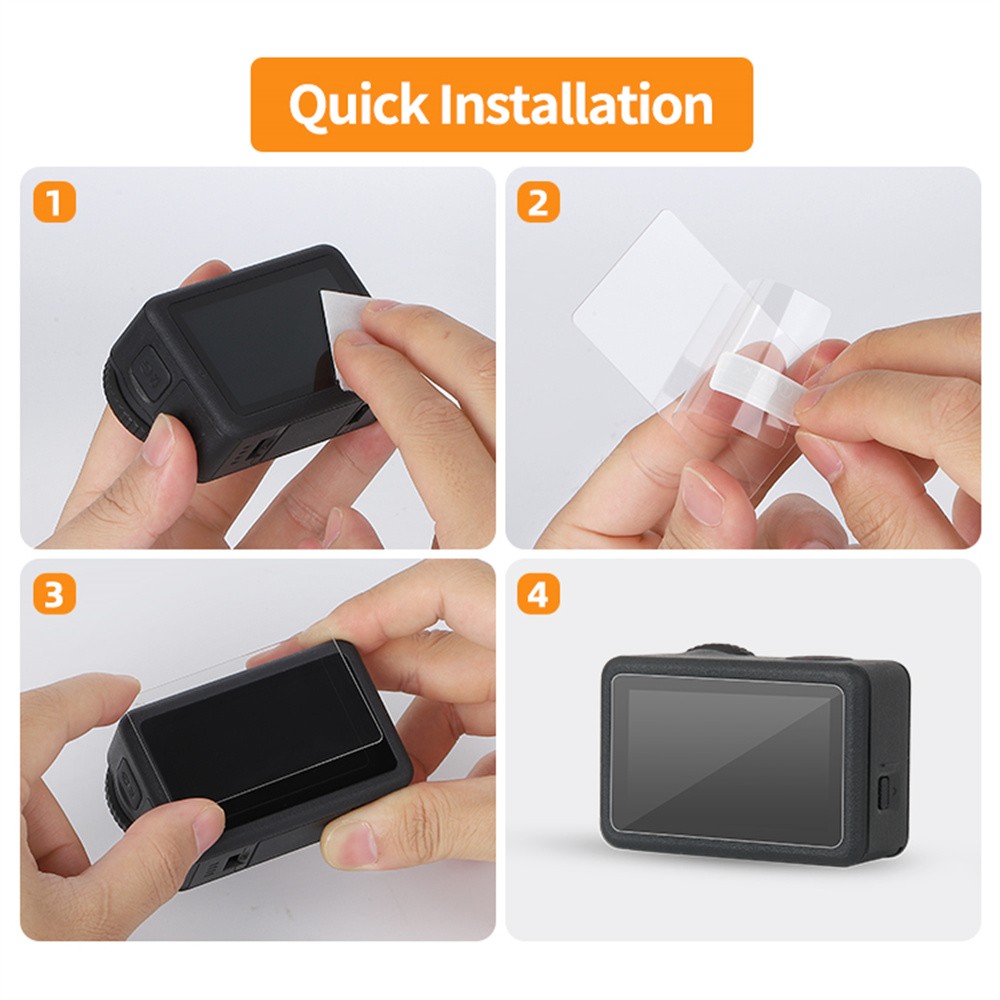 Quick Installation

1

2

3

4