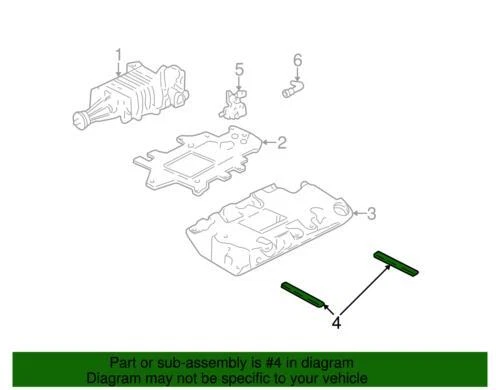 1

5

6

2

3

4

Part or sub-assembly is #4 in diagram
Diagram may not be specific to your vehicle