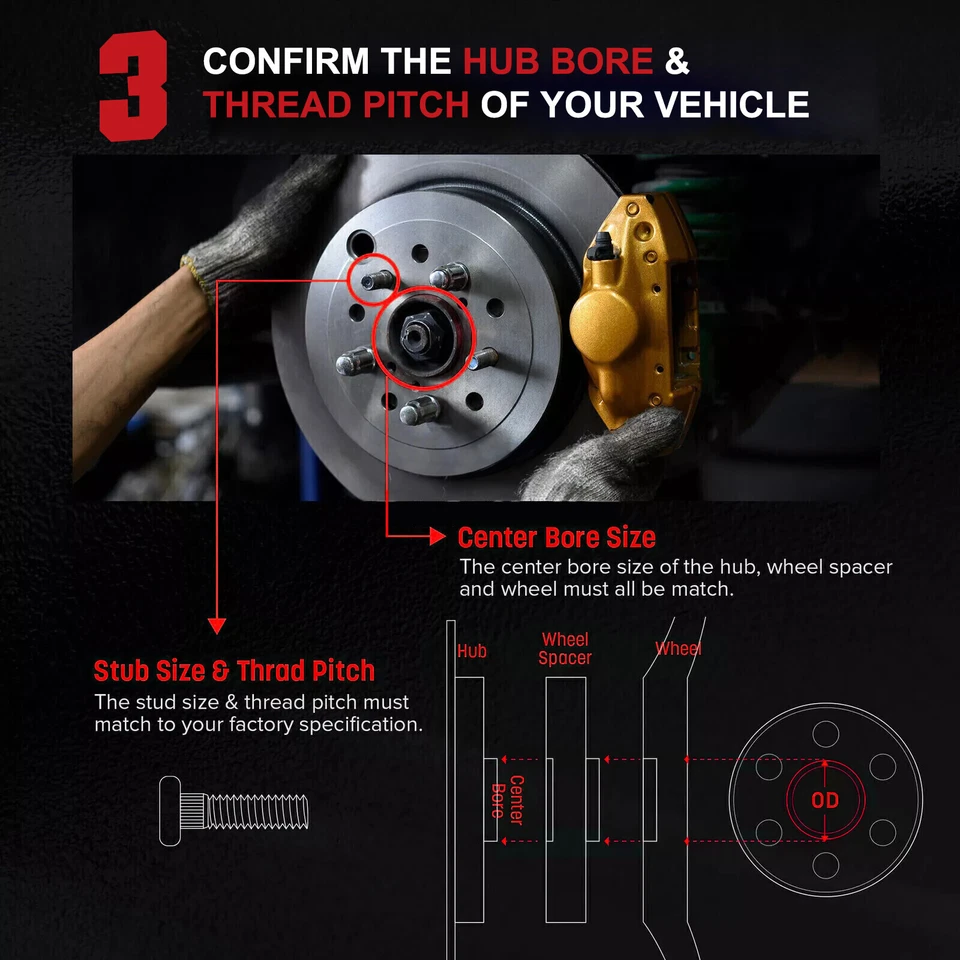 3 CONFIRM THE HUB BORE & THREAD PITCH OF YOUR VEHICLE

Center Bore Size
The center bore size of the hub, wheel spacer and wheel must all be match.

Stub Size & Thrad Pitch
The stud size & thread pitch must match to your factory specification.

Hub

Wheel Spacer

Wheel

Center Bore

OD