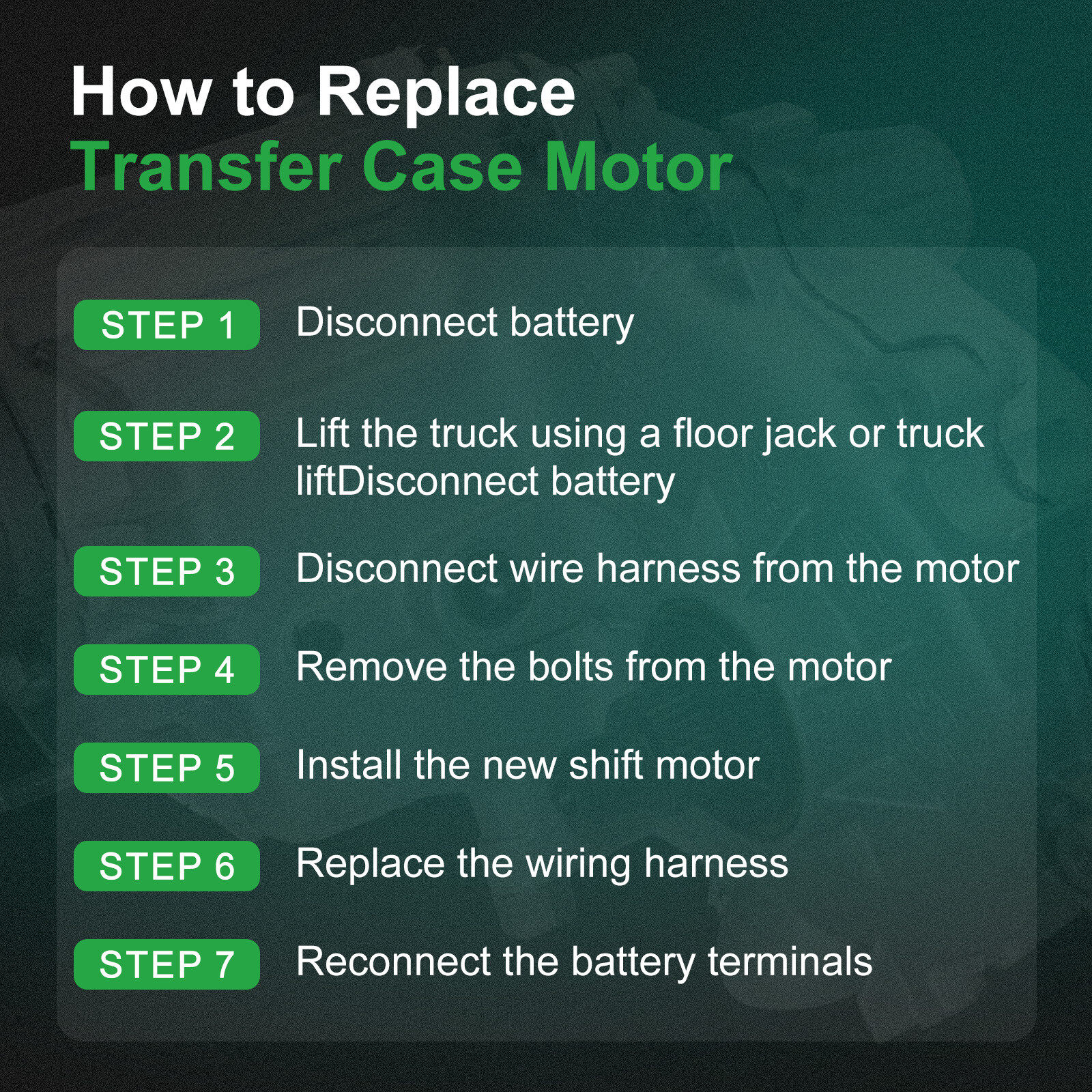 How to Replace
Transfer Case Motor

STEP 1 Disconnect battery

STEP 2 Lift the truck using a floor jack or truck liftDisconnect battery

STEP 3 Disconnect wire harness from the motor

STEP 4 Remove the bolts from the motor

STEP 5 Install the new shift motor

STEP 6 Replace the wiring harness

STEP 7 Reconnect the battery terminals