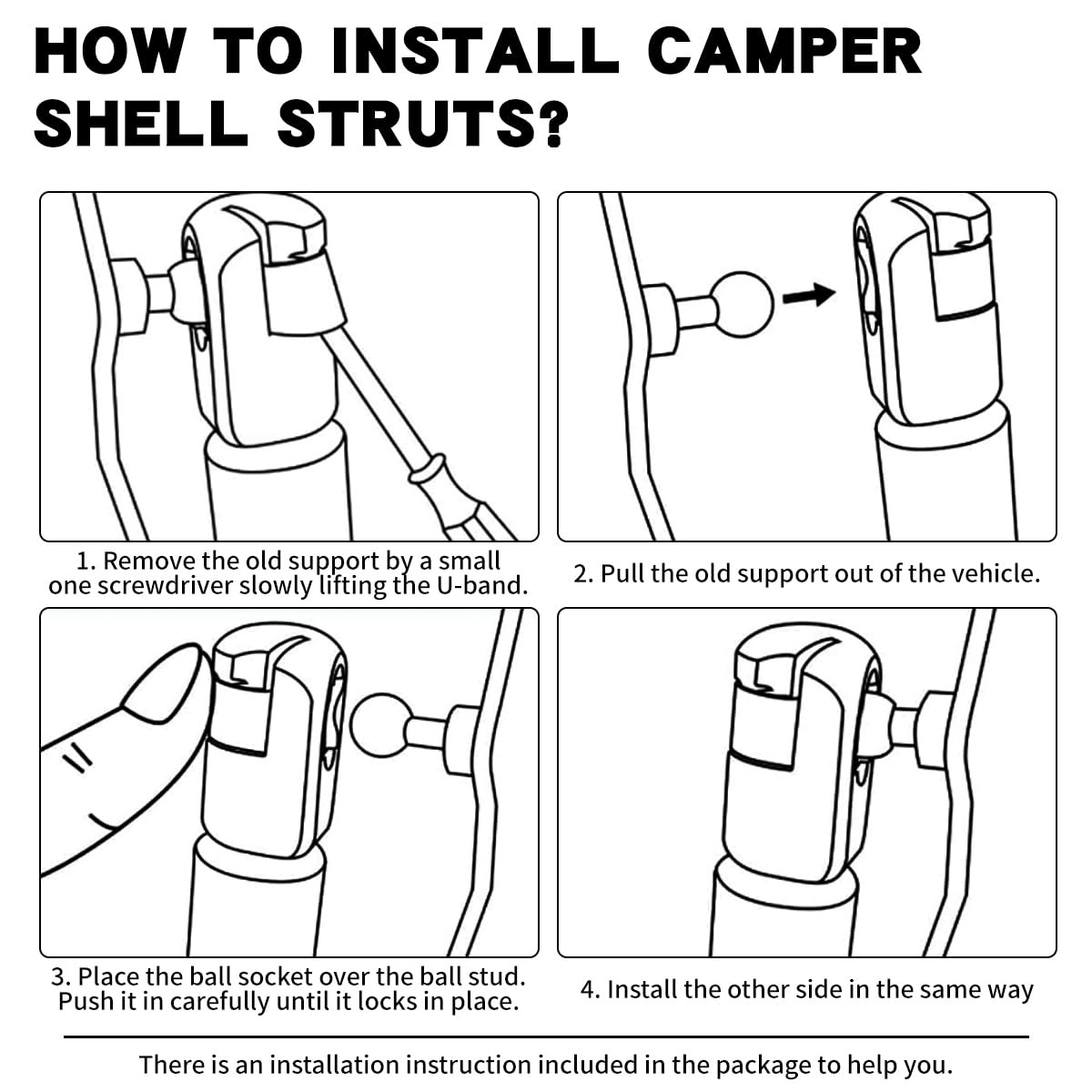 HOW TO INSTALL CAMPER SHELL STRUTS?

1. Remove the old support by a small one screwdriver slowly lifting the U-band.

2. Pull the old support out of the vehicle.

3. Place the ball socket over the ball stud. Push it in carefully until it locks in place.

4. Install the other side in the same way

There is an installation instruction included in the package to help you.