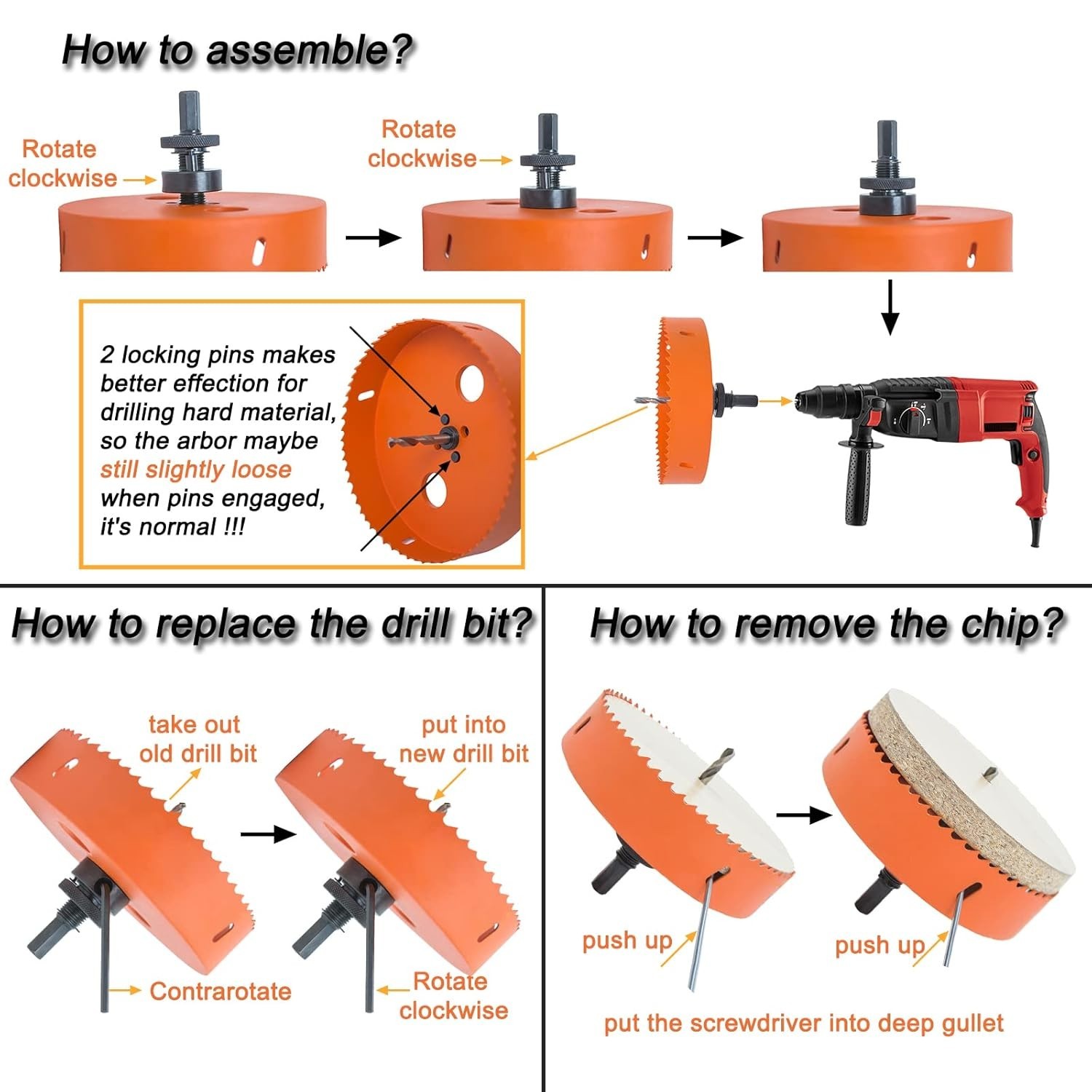 How to assemble?

Rotate clockwise

Rotate clockwise

2 locking pins makes better effection for drilling hard material, so the arbor maybe still slightly loose when pins engaged, it's normal !!!

How to replace the drill bit?

take out old drill bit

put into new drill bit

Contrarotate

Rotate clockwise

How to remove the chip?

push up

push up

put the screwdriver into deep gullet