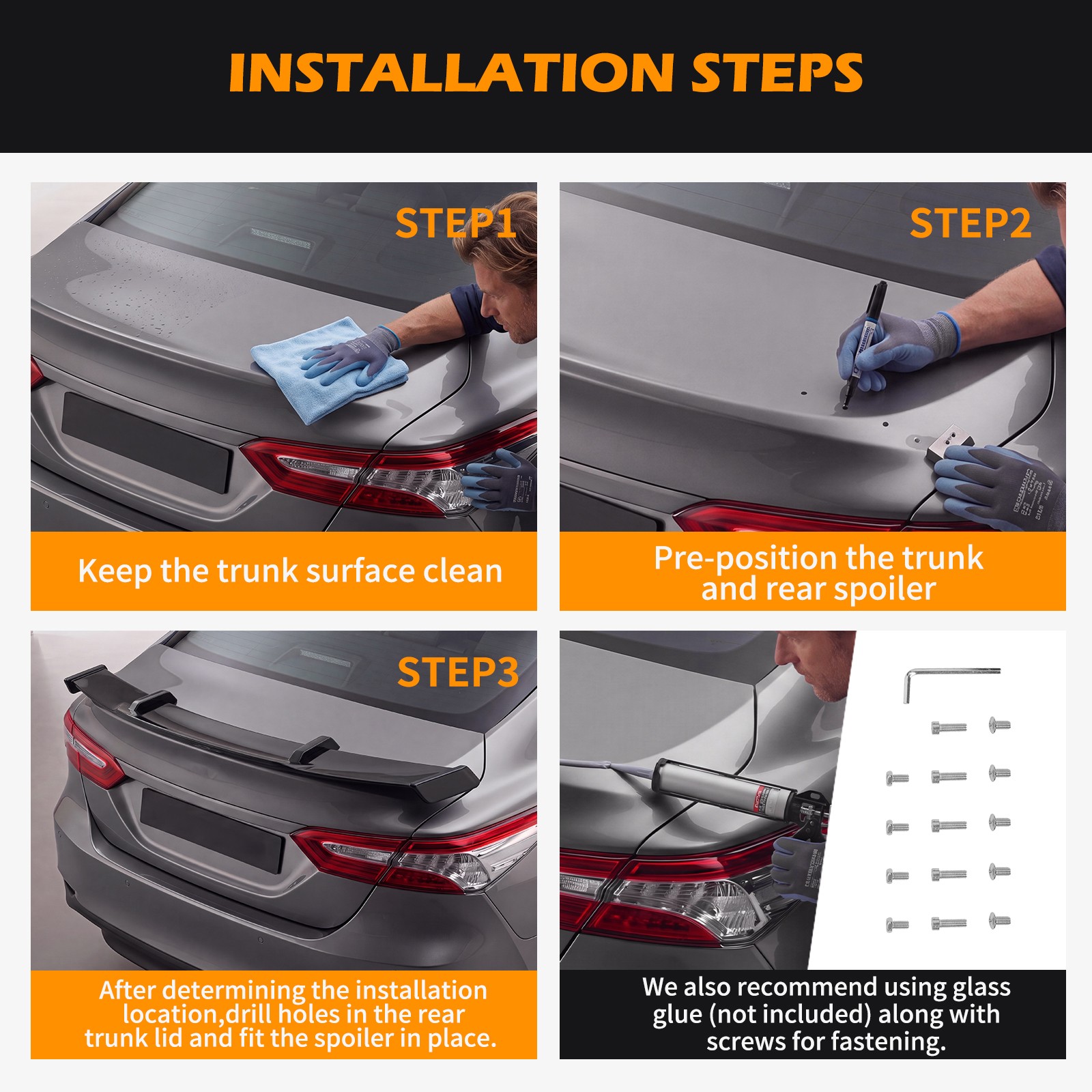 INSTALLATION STEPS

STEP1

Keep the trunk surface clean

STEP2

Pre-position the trunk and rear spoiler

STEP3

After determining the installation location,drill holes in the rear trunk lid and fit the spoiler in place.

We also recommend using glass glue (not included) along with screws for fastening.