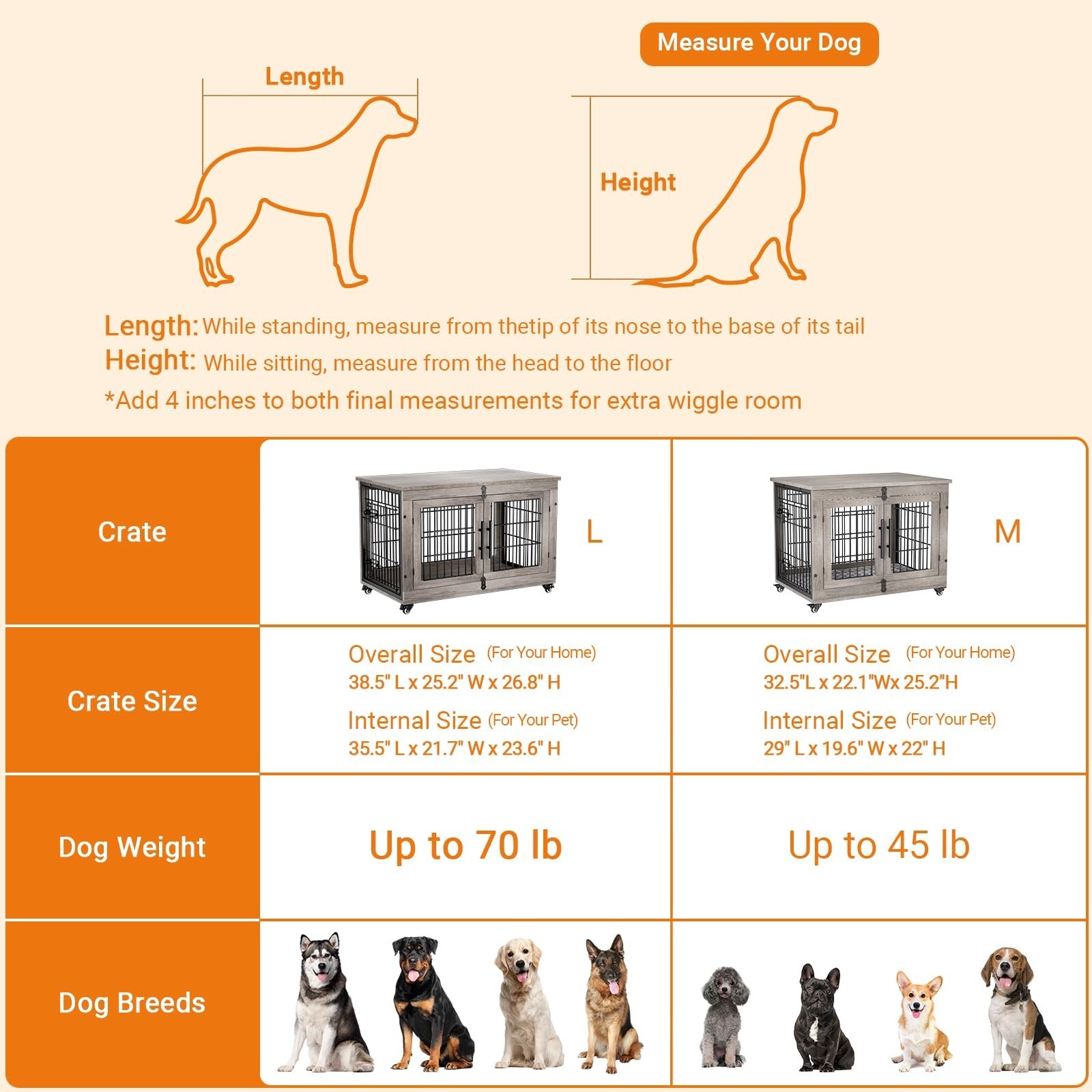 Measure Your Dog

Length

Height

Length: While standing, measure from thetip of its nose to the base of its tail
Height: While sitting, measure from the head to the floor
*Add 4 inches to both final measurements for extra wiggle room

| Crate | L | M |
|---|---|---|
| Crate Size | Overall Size (For Your Home) 38.5" L x 25.2" W x 26.8" H Internal Size (For Your Pet) 35.5" L x 21.7" W x 23.6" H | Overall Size (For Your Home) 32.5"L x 22.1"Wx 25.2"H Internal Size (For Your Pet) 29" L x 19.6" W x 22" H |
| Dog Weight | Up to 70 lb | Up to 45 lb |
| Dog Breeds | | |