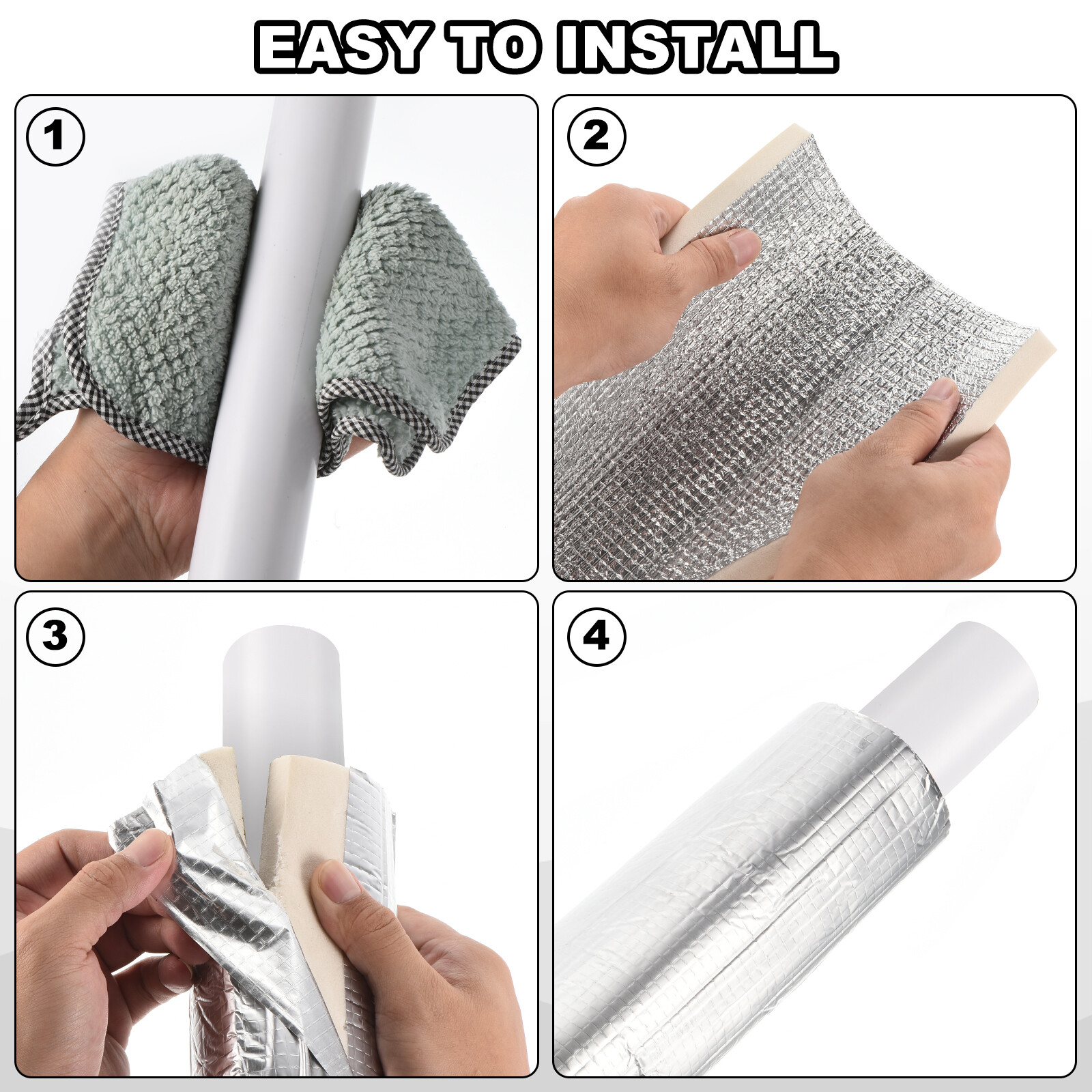 EASY TO INSTALL

1

2

3

4