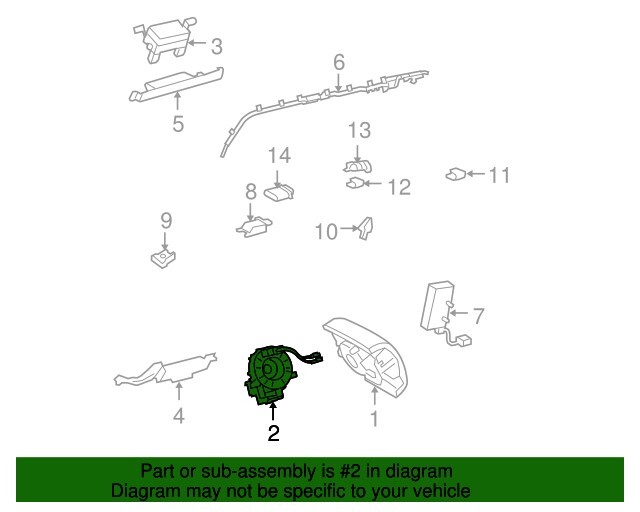 3
6
5
13
14
11
12
8
9
10
7
4
2
1

Part or sub-assembly is #2 in diagram
Diagram may not be specific to your vehicle