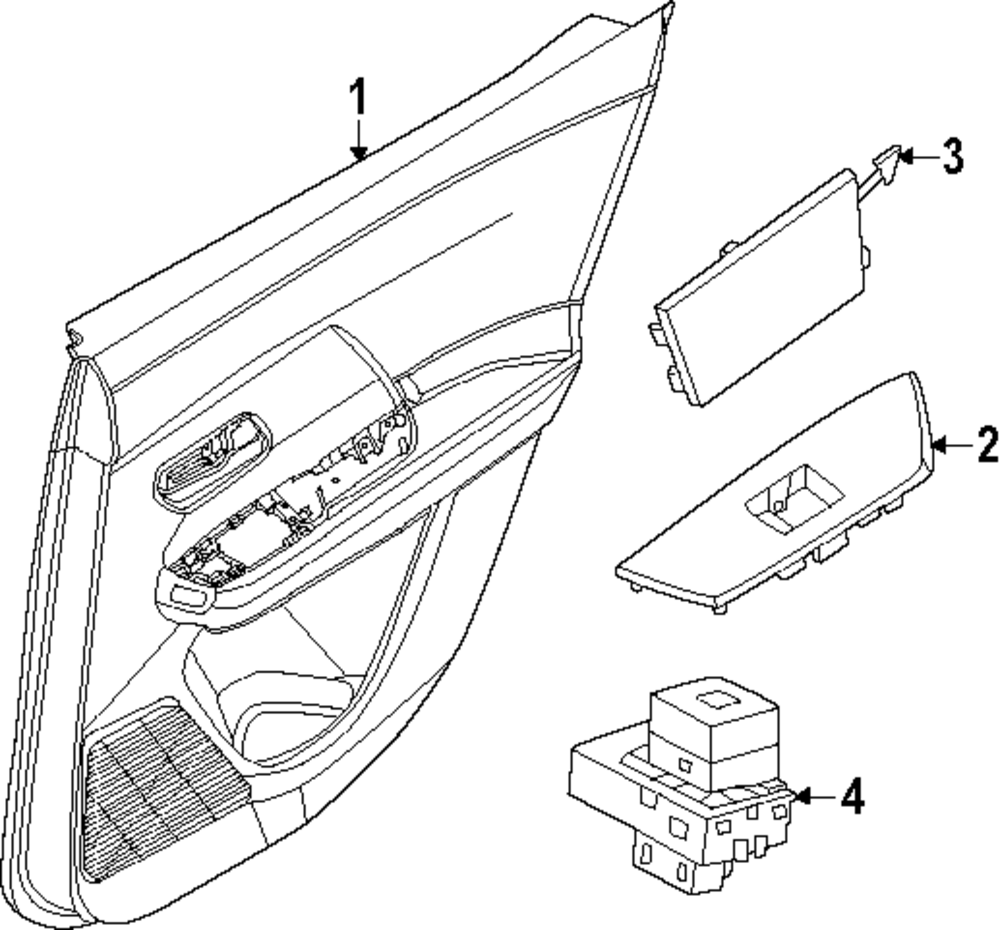 1
3
2
4