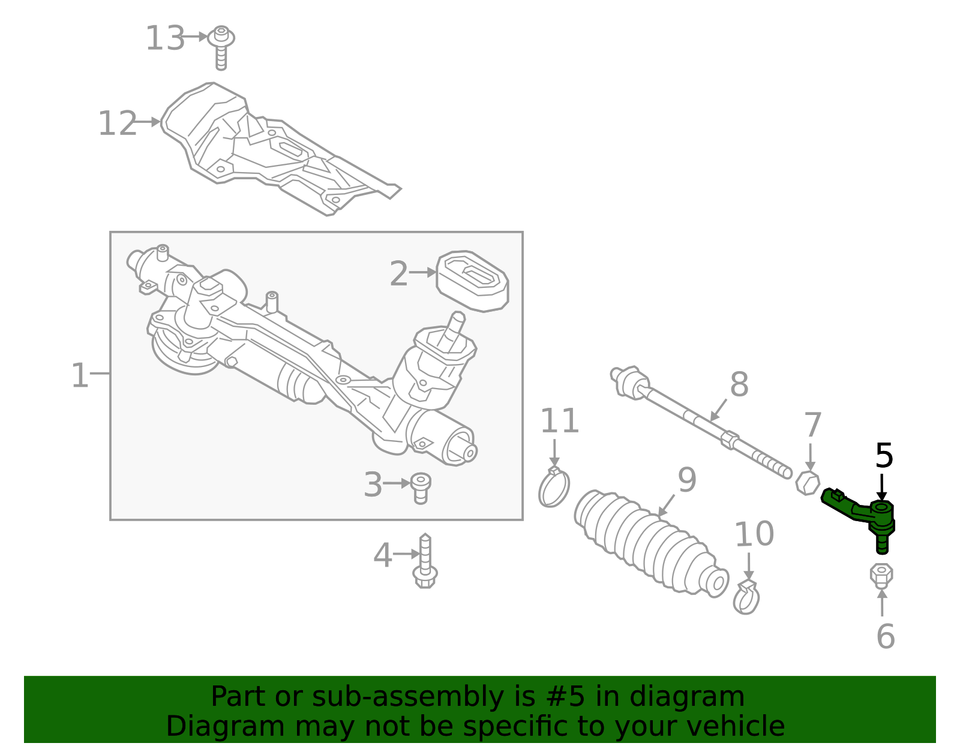 13
12
2
1
3
4
8
11
7
5
9
10
6

Part or sub-assembly is #5 in diagram
Diagram may not be specific to your vehicle