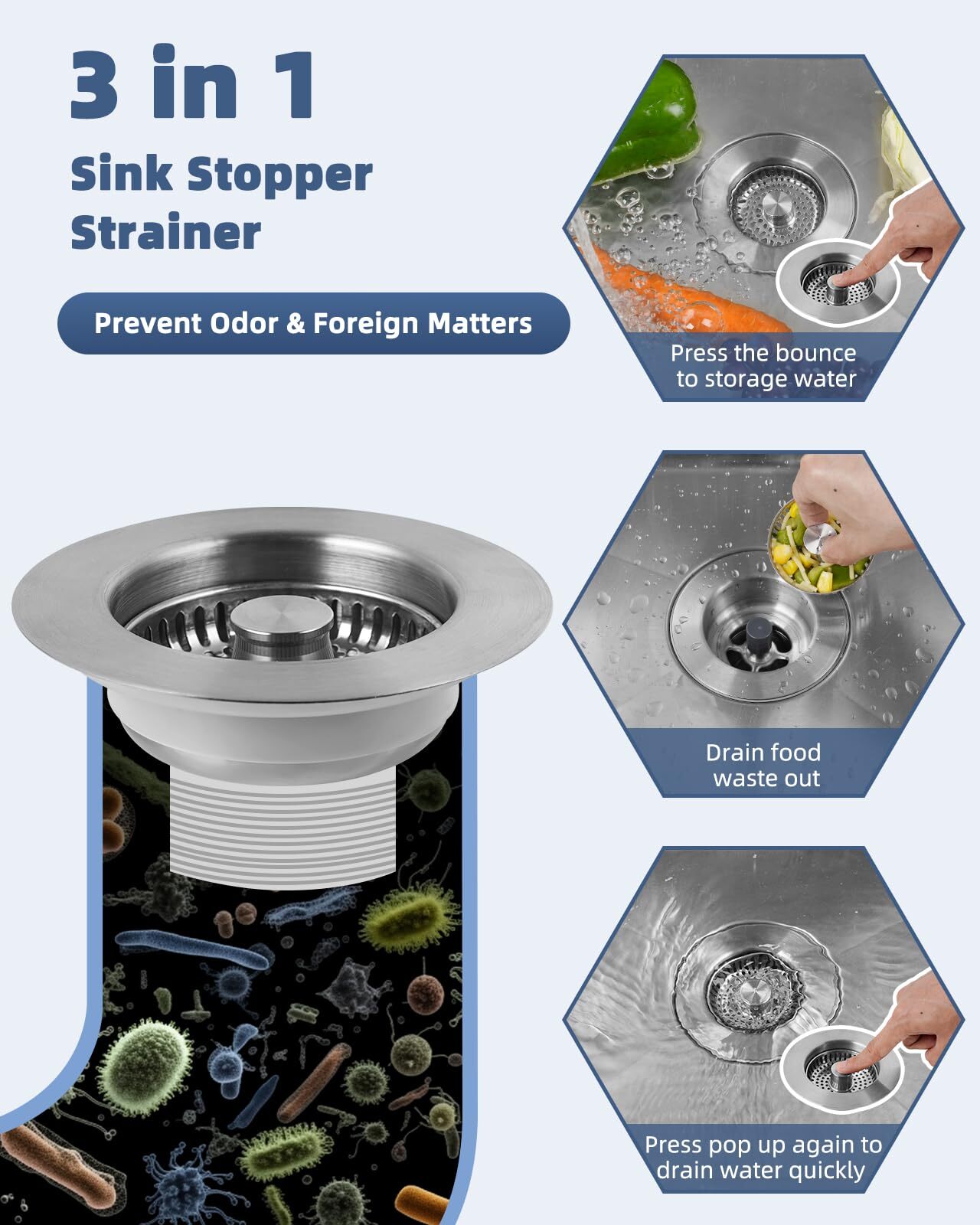 3 in 1
Sink Stopper
Strainer

Prevent Odor & Foreign Matters

Press the bounce to storage water

Drain food waste out

Press pop up again to drain water quickly