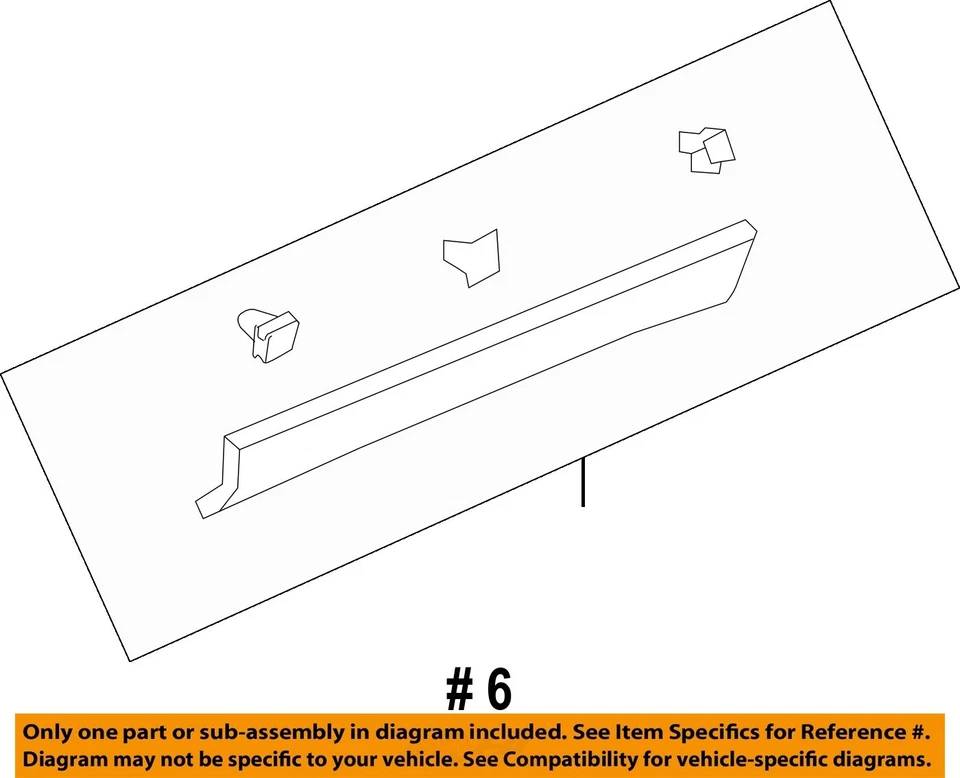 # 6

Only one part or sub-assembly in diagram included. See Item Specifics for Reference #.
Diagram may not be specific to your vehicle. See Compatibility for vehicle-specific diagrams.