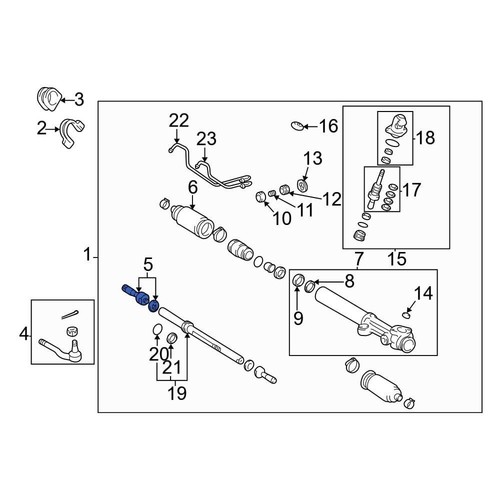 3
2
22
23
16
18
13
17
6
12
11
10
1
5
7
15
8
14
9
4
20
21
19