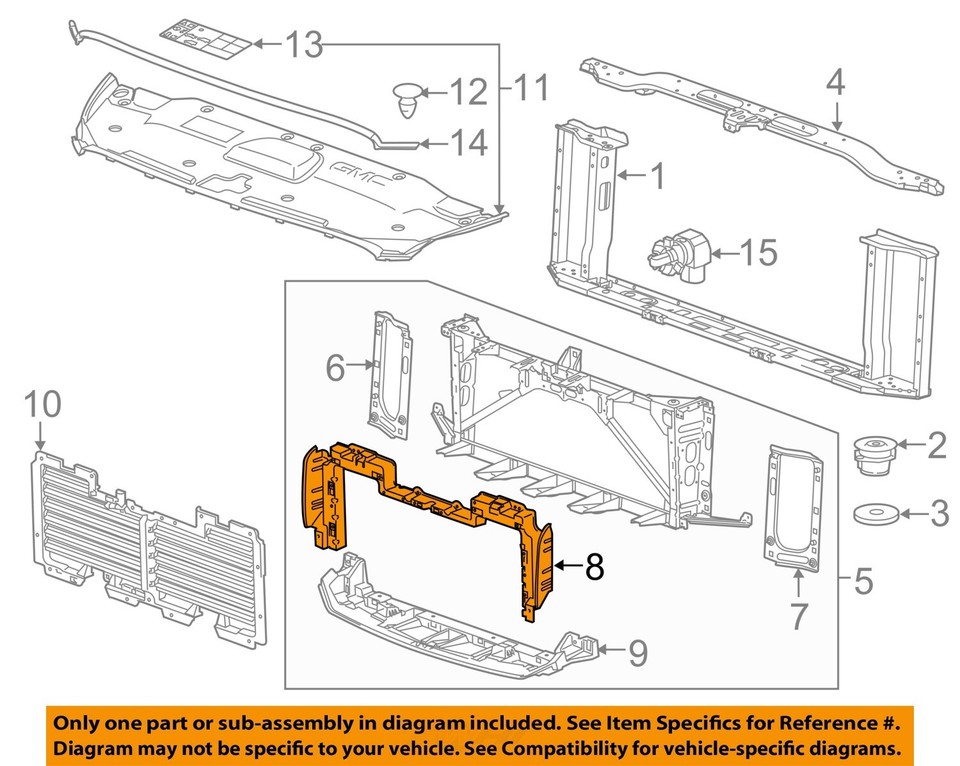 13
12
11
14
GMC
4
1
15
6
10
2
3
8
5
7
9

Only one part or sub-assembly in diagram included. See Item Specifics for Reference #. Diagram may not be specific to your vehicle. See Compatibility for vehicle-specific diagrams.