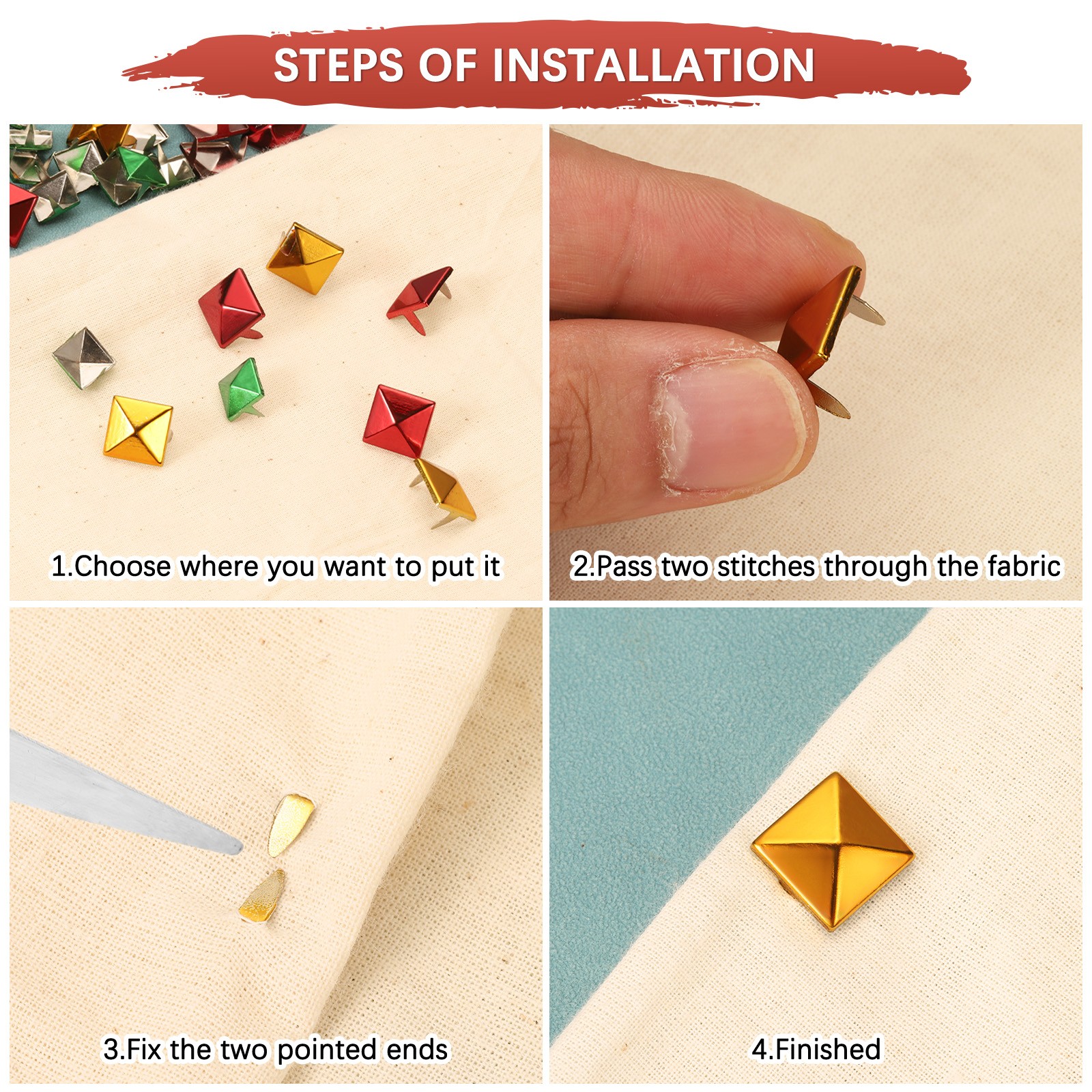 STEPS OF INSTALLATION

1.Choose where you want to put it

2.Pass two stitches through the fabric

3.Fix the two pointed ends

4.Finished