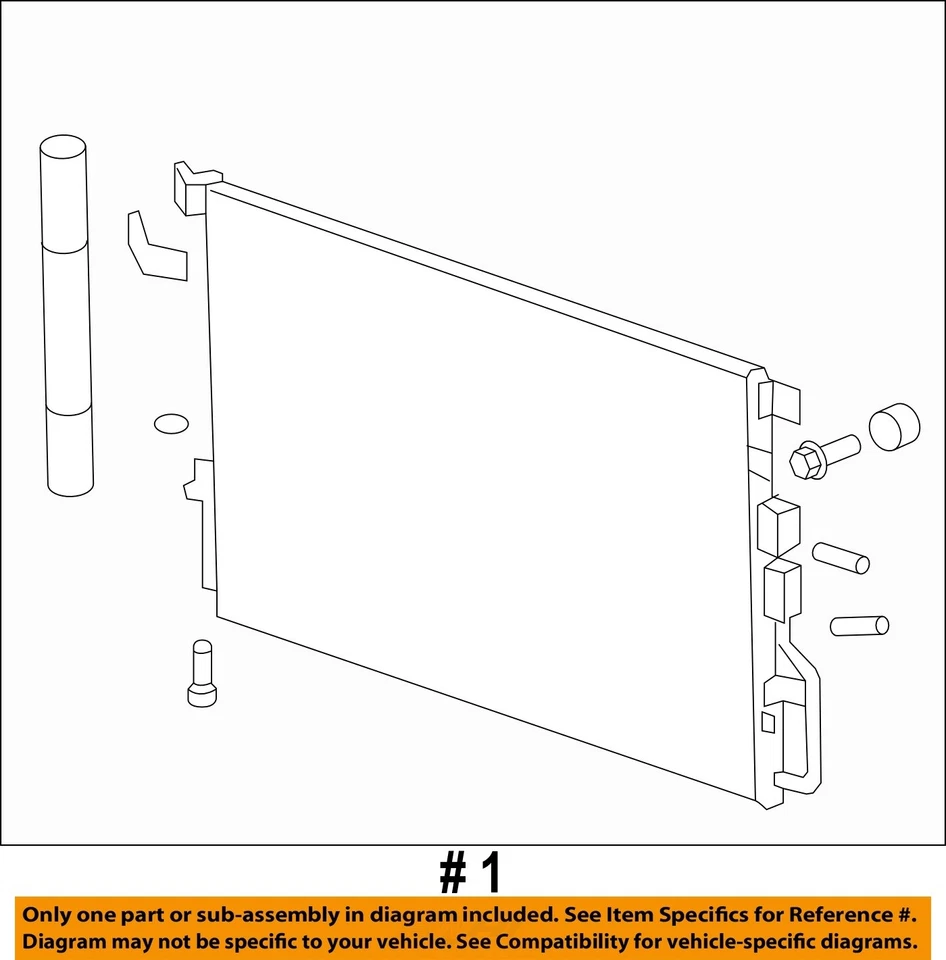 # 1

Only one part or sub-assembly in diagram included. See Item Specifics for Reference #. Diagram may not be specific to your vehicle. See Compatibility for vehicle-specific diagrams.