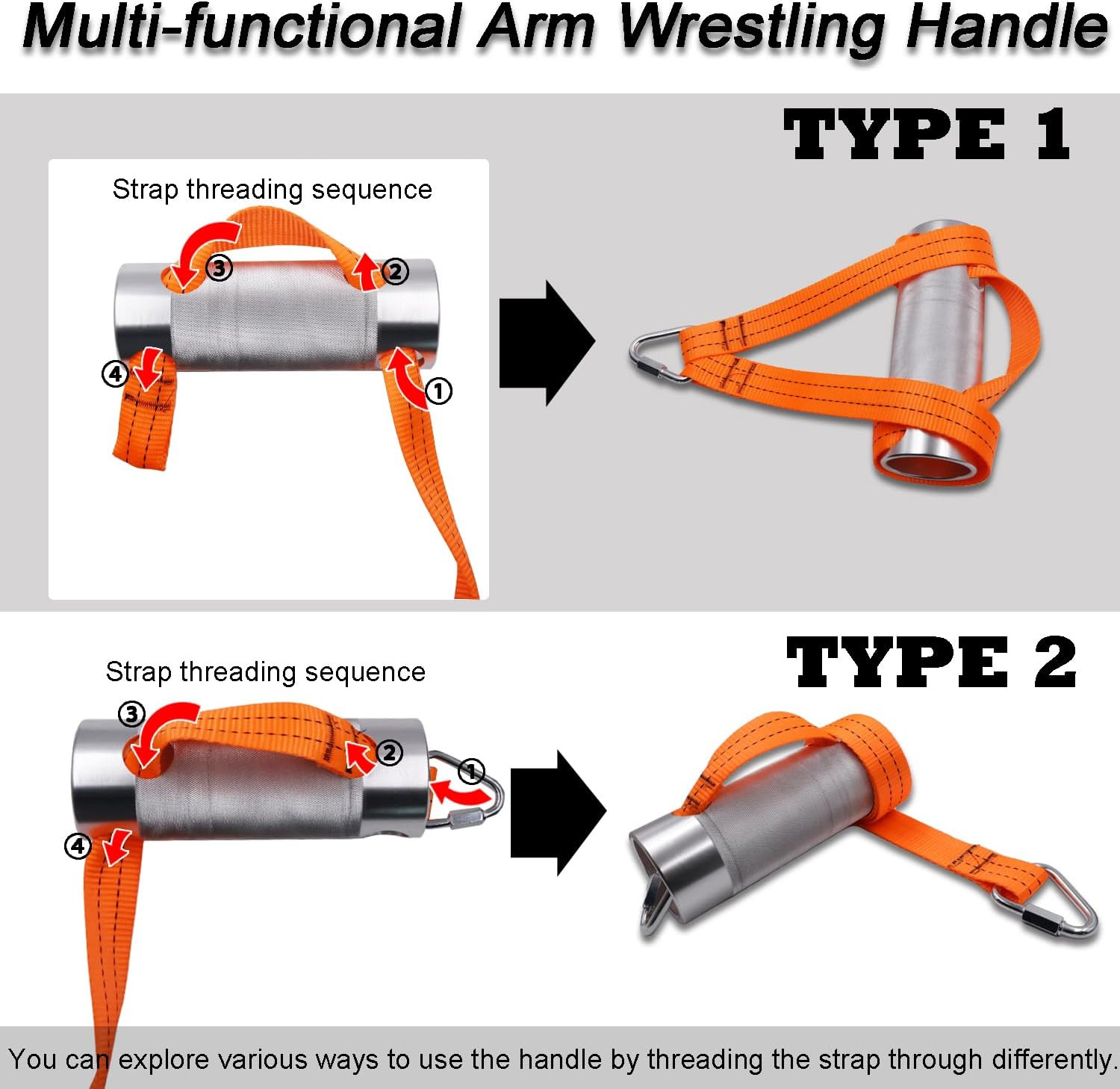 Multi-functional Arm Wrestling Handle

TYPE 1

Strap threading sequence

③ ② ④ ①

TYPE 2

Strap threading sequence

③ ② ① ④

You can explore various ways to use the handle by threading the strap through differently.