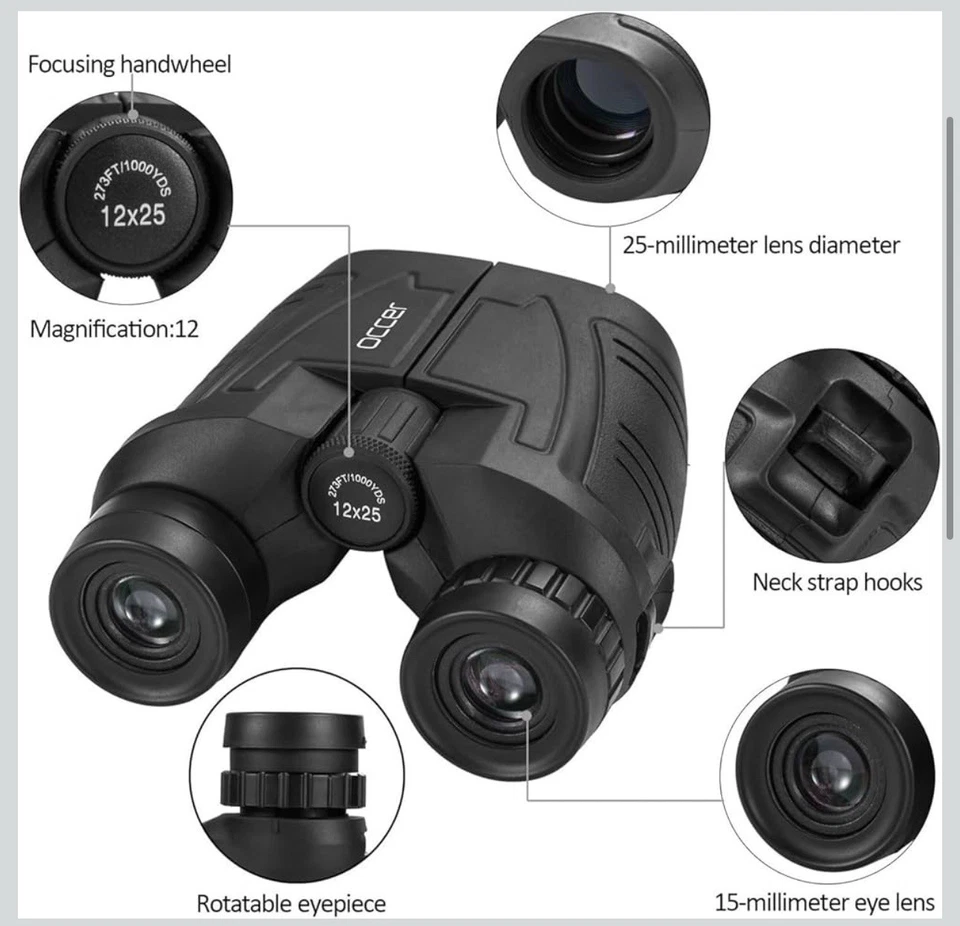 Focusing handwheel

273FT/1000YDS
12x25

Magnification:12

25-millimeter lens diameter

occer

273FT/1000YDS
12x25

Neck strap hooks

Rotatable eyepiece

15-millimeter eye lens