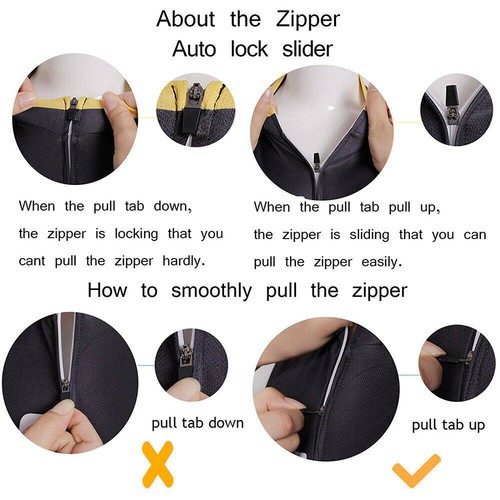 About the Zipper
Auto lock slider

When the pull tab down,
the zipper is locking that you cant pull the zipper hardly.

When the pull tab pull up,
the zipper is sliding that you can pull the zipper easily.

How to smoothly pull the zipper

pull tab down

pull tab up