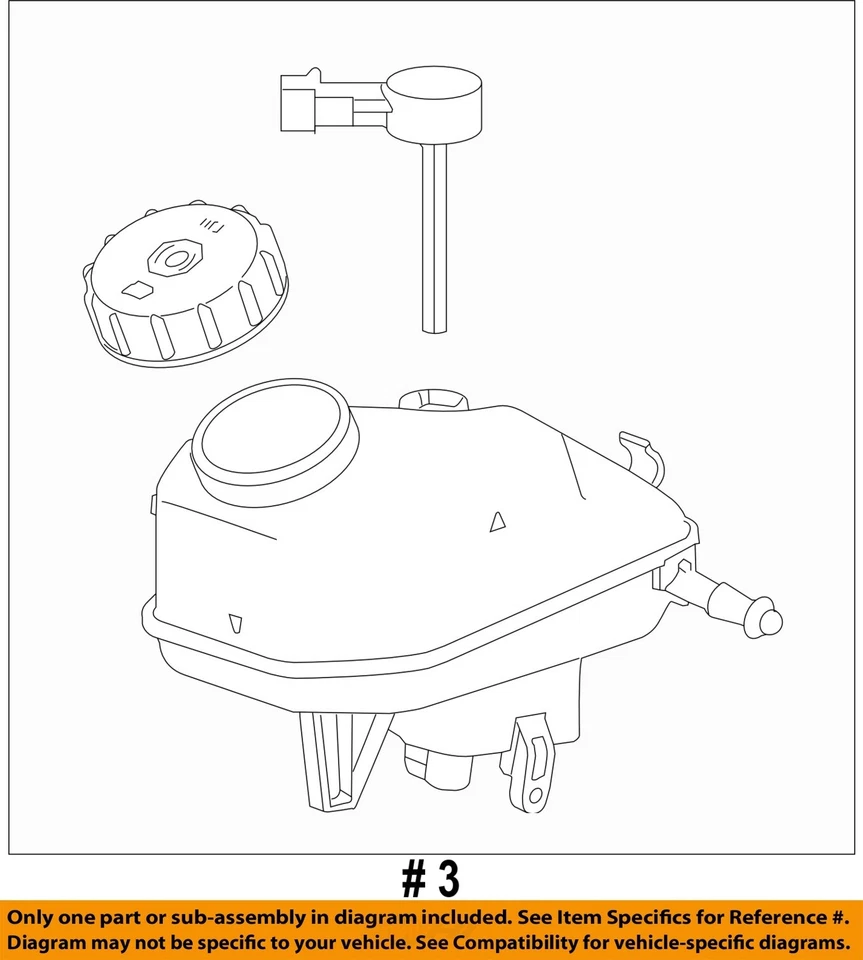 # 3

Only one part or sub-assembly in diagram included. See Item Specifics for Reference #.
Diagram may not be specific to your vehicle. See Compatibility for vehicle-specific diagrams.