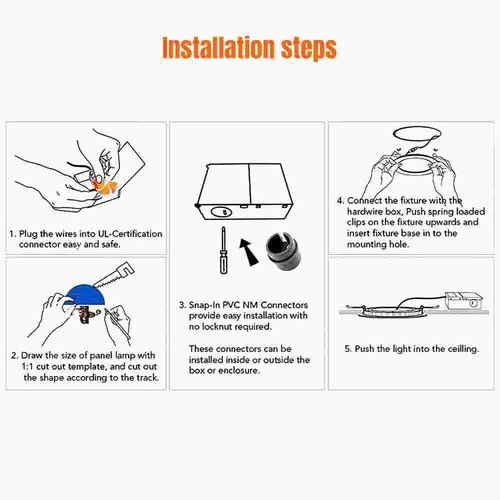 Installation steps

1. Plug the wires into UL-Certification connector easy and safe.

2. Draw the size of panel lamp with 1:1 cut out template, and cut out the shape according to the track.

3. Snap-In PVC NM Connectors provide easy installation with no locknut required.

These connectors can be installed inside or outside the box or enclosure.

4. Connect the fixture with the hardwire box, Push spring loaded clips on the fixture upwards and insert fixture base in to the mounting hole.

5. Push the light into the ceilling.