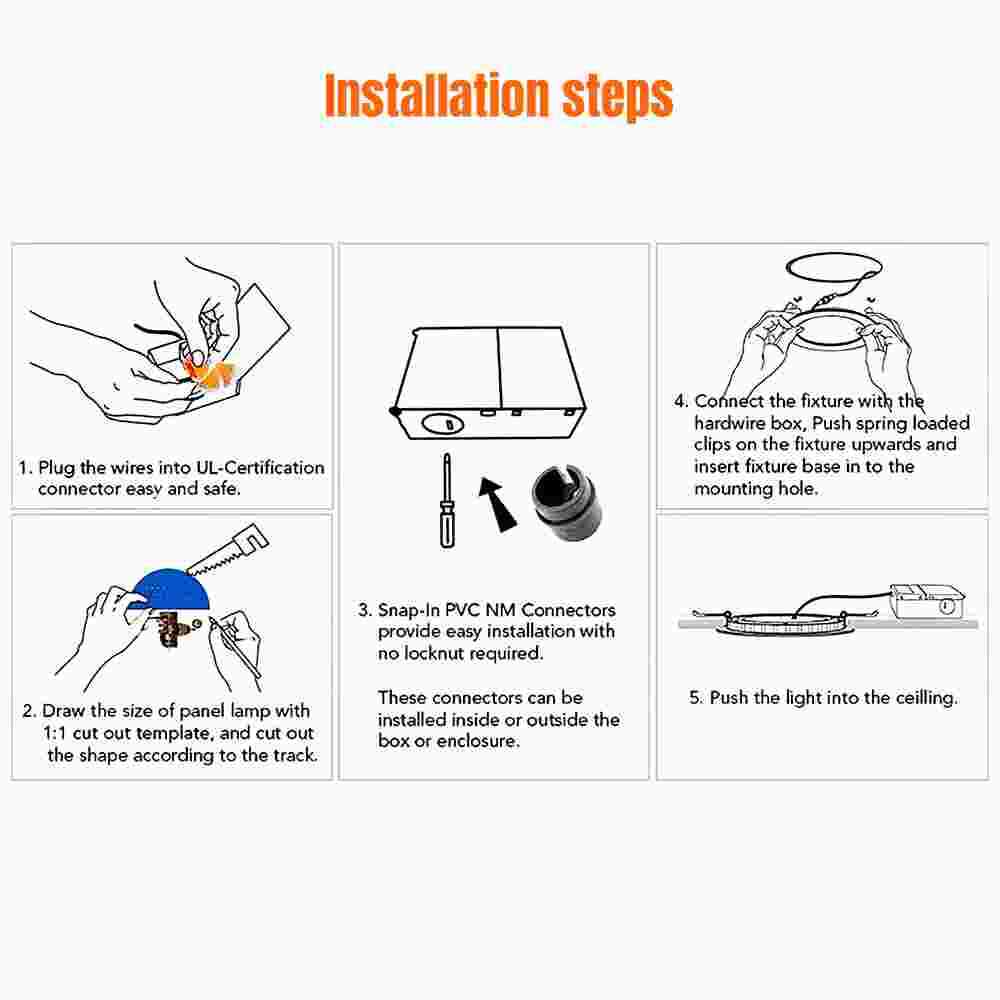 Installation steps

1. Plug the wires into UL-Certification connector easy and safe.

2. Draw the size of panel lamp with 1:1 cut out template, and cut out the shape according to the track.

3. Snap-In PVC NM Connectors provide easy installation with no locknut required.

These connectors can be installed inside or outside the box or enclosure.

4. Connect the fixture with the hardwire box, Push spring loaded clips on the fixture upwards and insert fixture base in to the mounting hole.

5. Push the light into the ceilling.